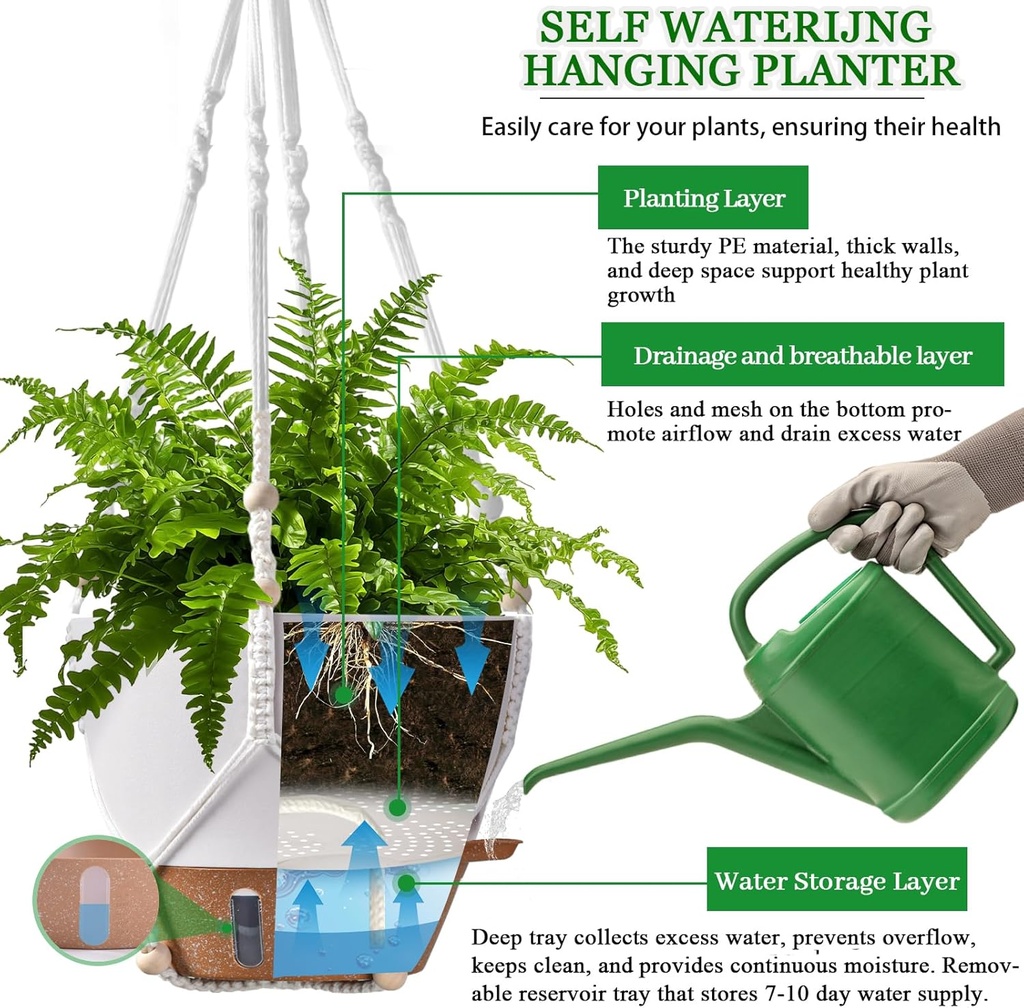 SELF WATERIJNG HANGING PLANTER

Easily care for your plants, ensuring their health

Planting Layer

The sturdy PE material, thick walls, and deep space support healthy plant growth

Drainage and breathable layer

Holes and mesh on the bottom promote airflow and drain excess water

Water Storage Layer

Deep tray collects excess water, prevents overflow, keeps clean, and provides continuous moisture. Removable reservoir tray that stores 7-10 day water supply.