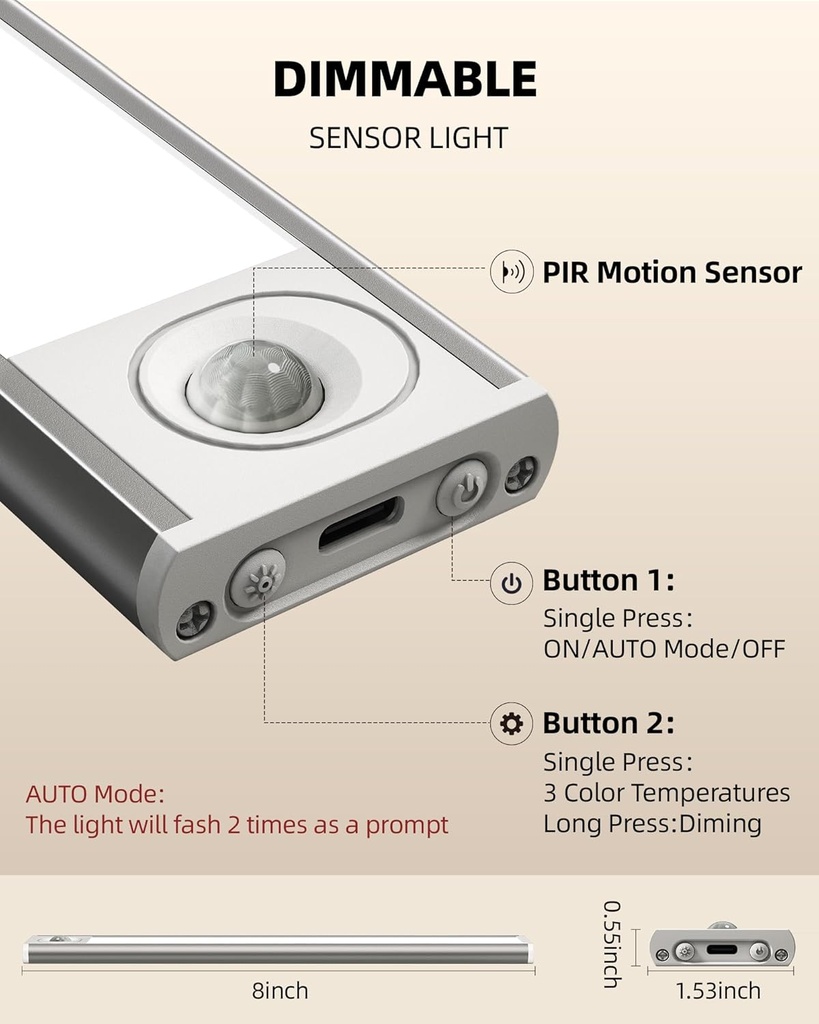 DIMMABLE

SENSOR LIGHT

PIR Motion Sensor

Button 1:
Single Press:
ON/AUTO Mode/OFF

Button 2:
Single Press:
3 Color Temperatures
Long Press:Diming

AUTO Mode:
The light will fash 2 times as a prompt

8inch

0.55inch

1.53inch