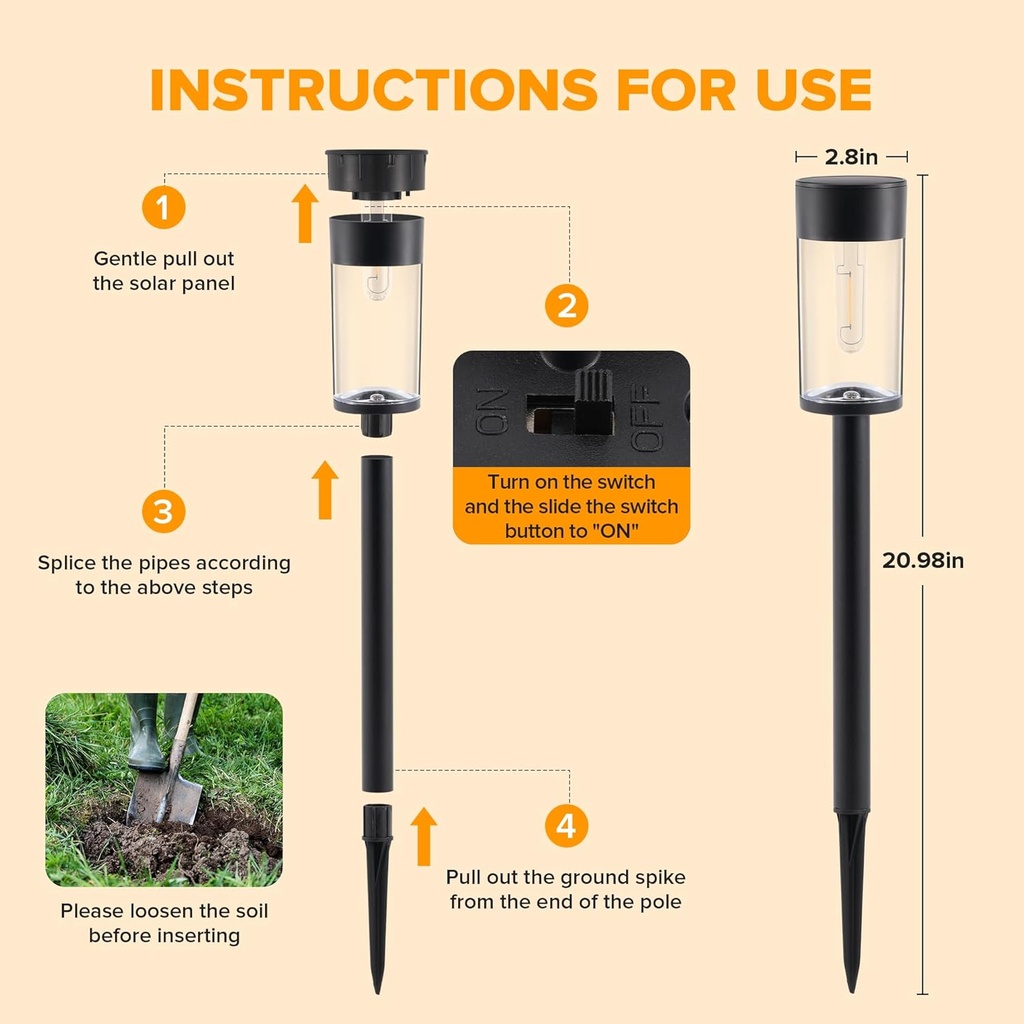 INSTRUCTIONS FOR USE

1

Gentle pull out the solar panel

2

ON OFF

Turn on the switch and the slide the switch button to "ON"

3

Splice the pipes according to the above steps

4

Pull out the ground spike from the end of the pole

Please loosen the soil before inserting

2.8in

20.98in