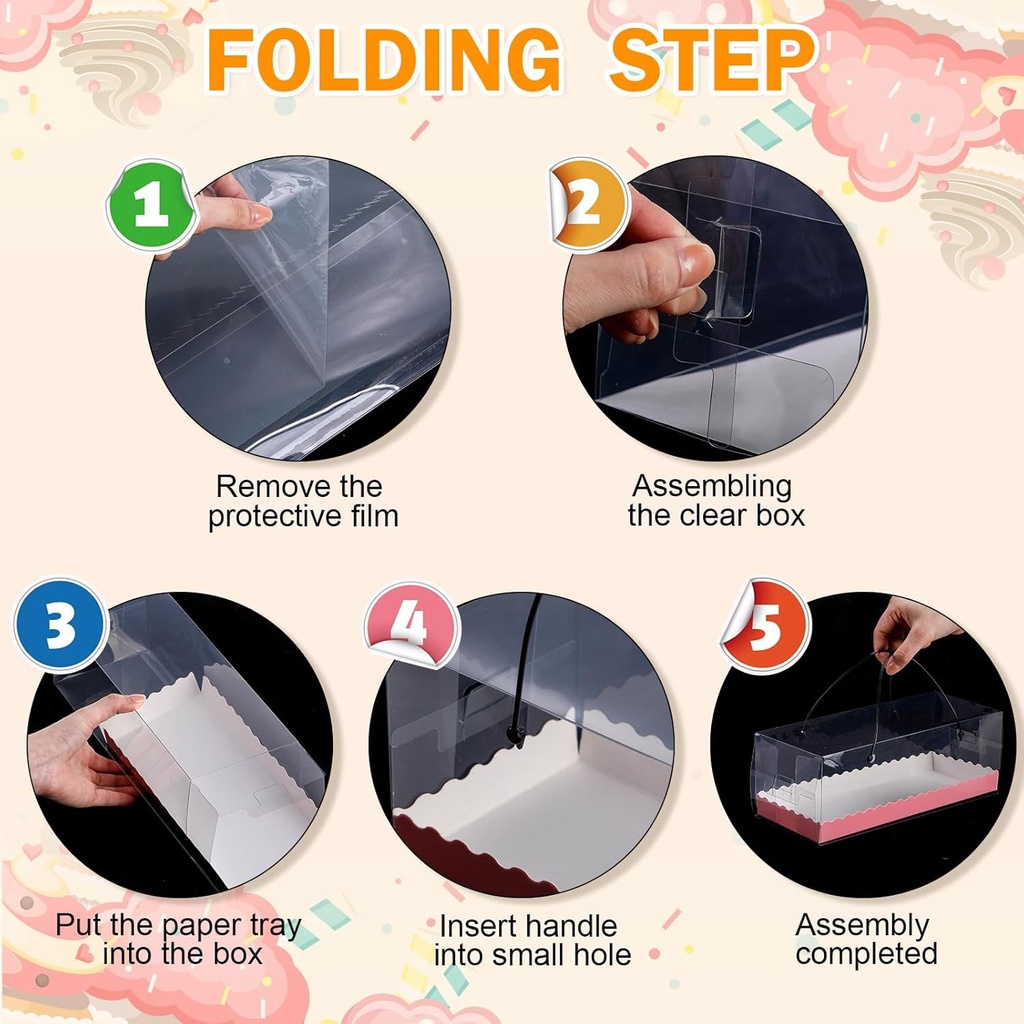 FOLDING STEP

1
Remove the protective film

2
Assembling the clear box

3
Put the paper tray into the box

4
Insert handle into small hole

5
Assembly completed