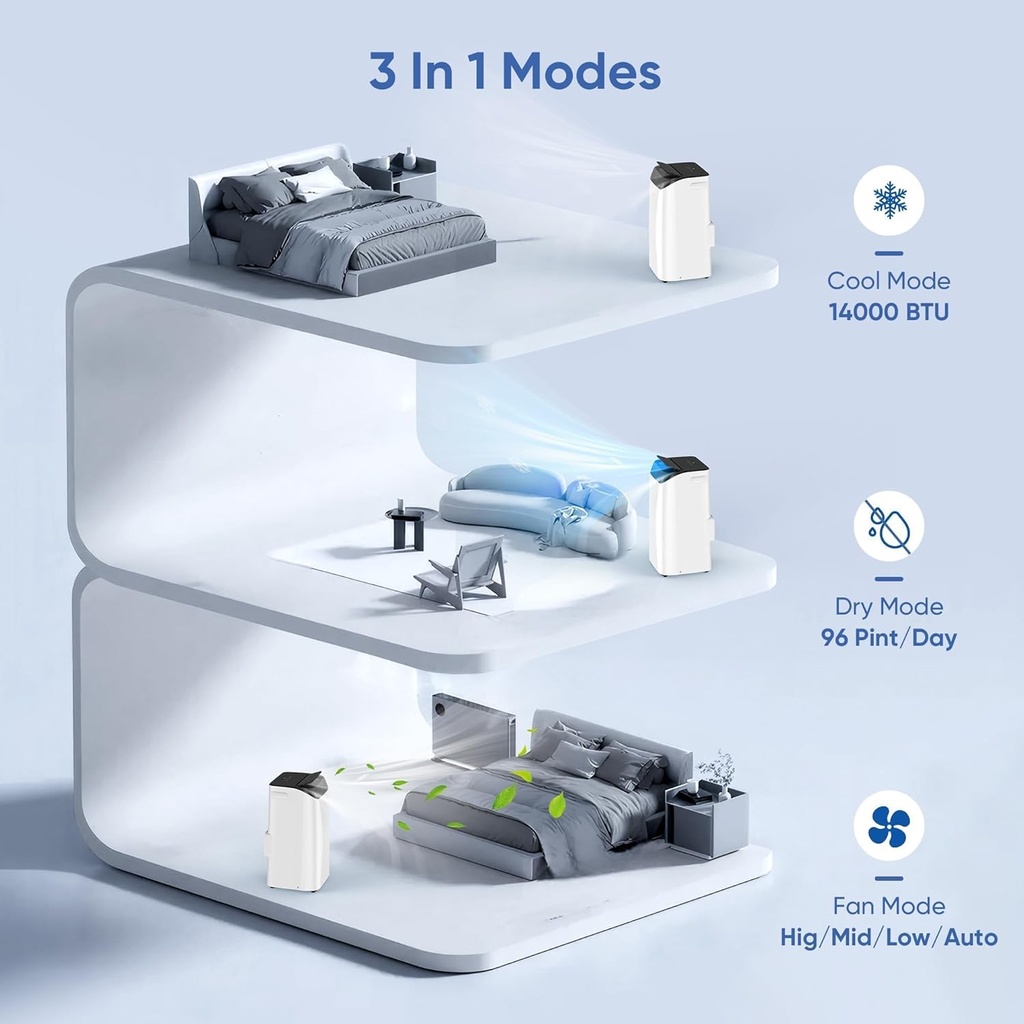 3 In 1 Modes

Cool Mode
14000 BTU

Dry Mode
96 Pint/Day

Fan Mode
Hig/Mid/Low/Auto