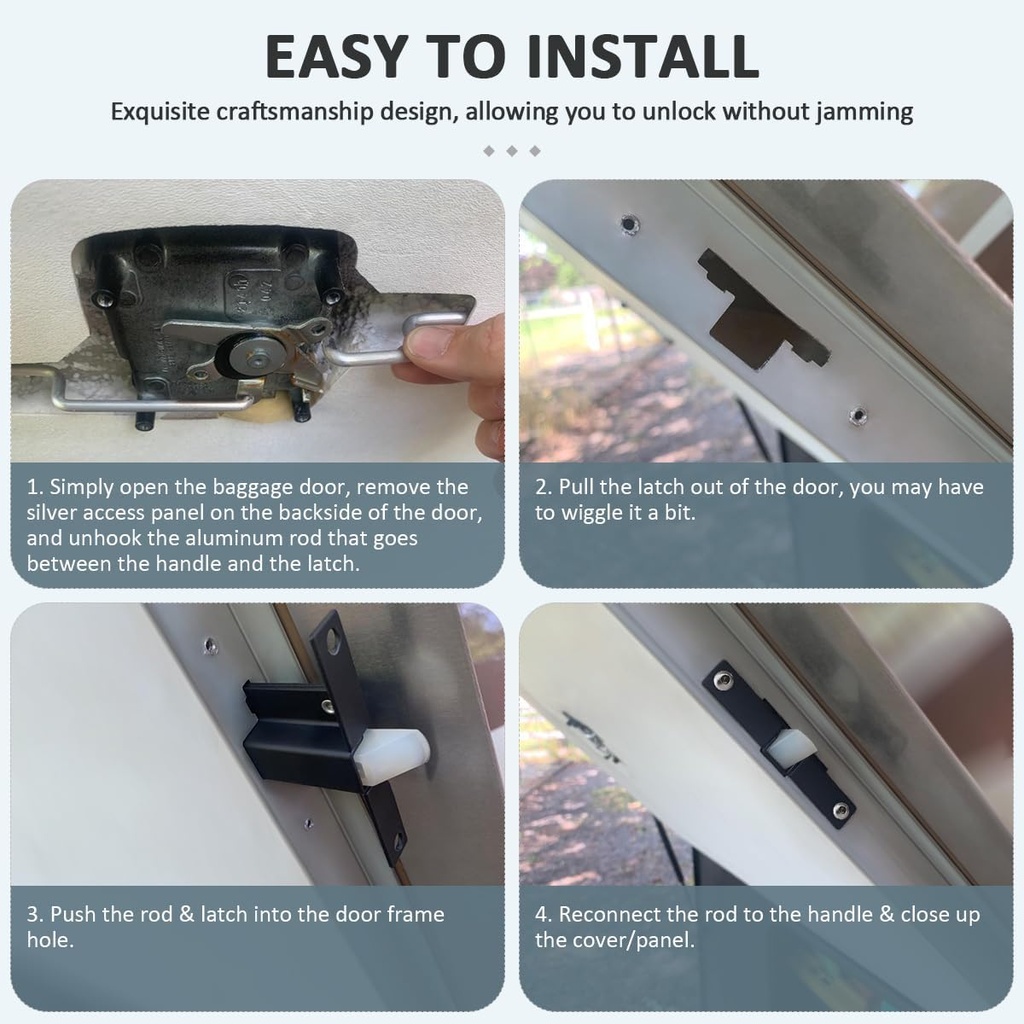 EASY TO INSTALL

Exquisite craftsmanship design, allowing you to unlock without jamming

1. Simply open the baggage door, remove the silver access panel on the backside of the door, and unhook the aluminum rod that goes between the handle and the latch.

2. Pull the latch out of the door, you may have to wiggle it a bit.

3. Push the rod & latch into the door frame hole.

4. Reconnect the rod to the handle & close up the cover/panel.