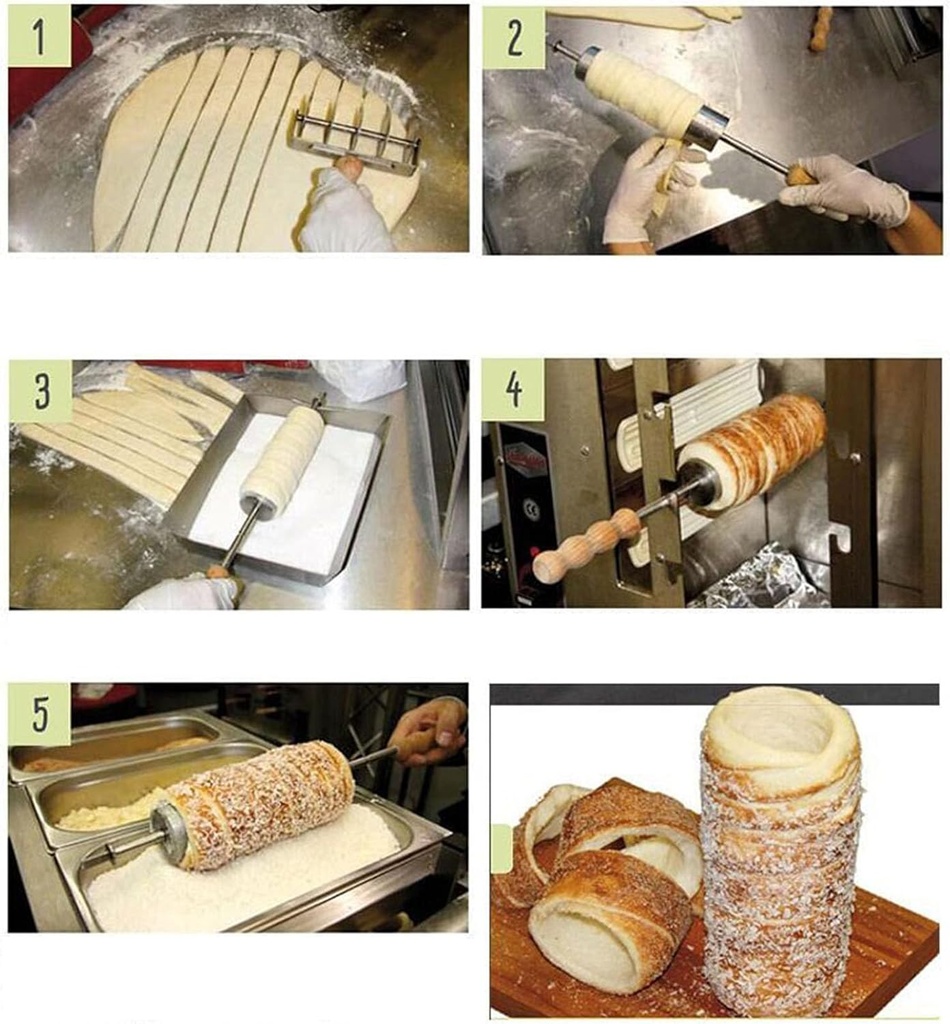 1

2

3

4

5