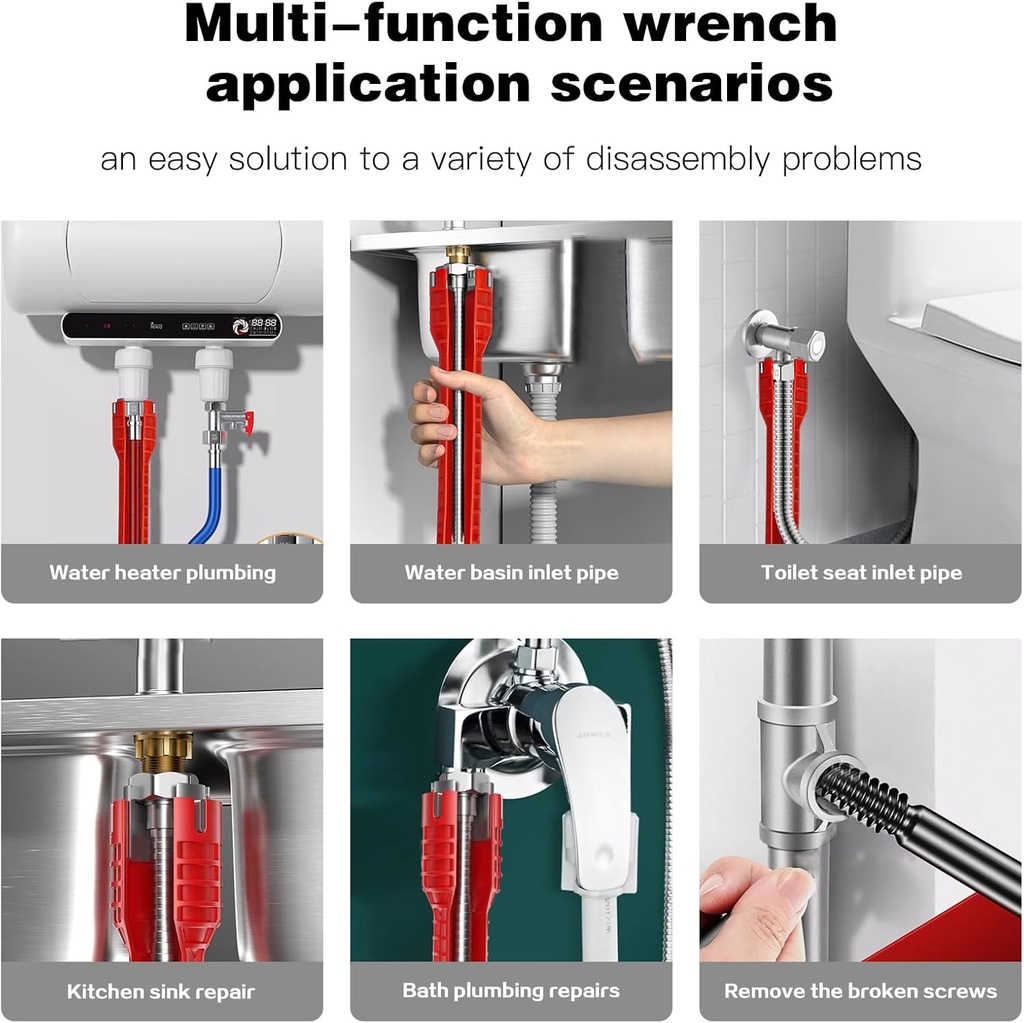 Multi–function wrench application scenarios

an easy solution to a variety of disassembly problems

Water heater plumbing

Water basin inlet pipe

Toilet seat inlet pipe

Kitchen sink repair

Bath plumbing repairs

Remove the broken screws