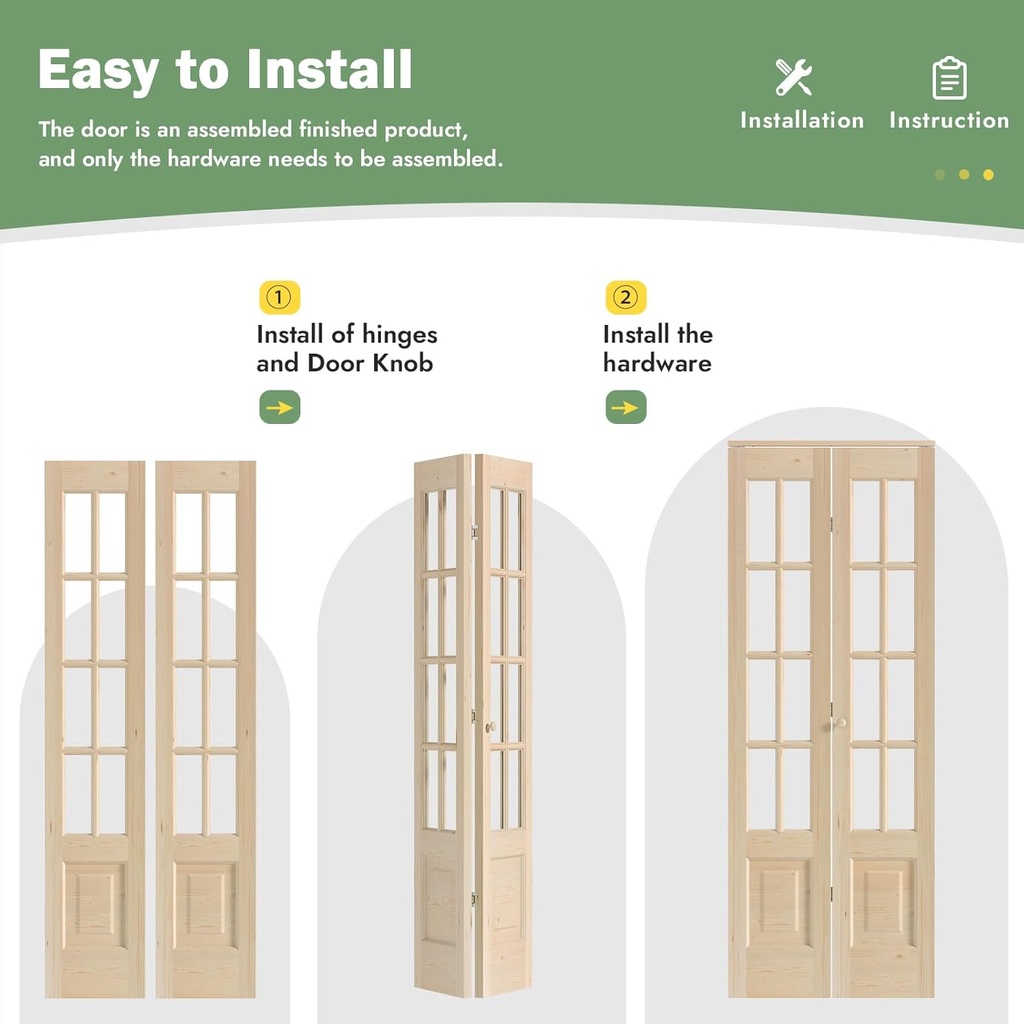 Easy to Install

The door is an assembled finished product, and only the hardware needs to be assembled.

Installation Instruction

①
Install of hinges and Door Knob

②
Install the hardware