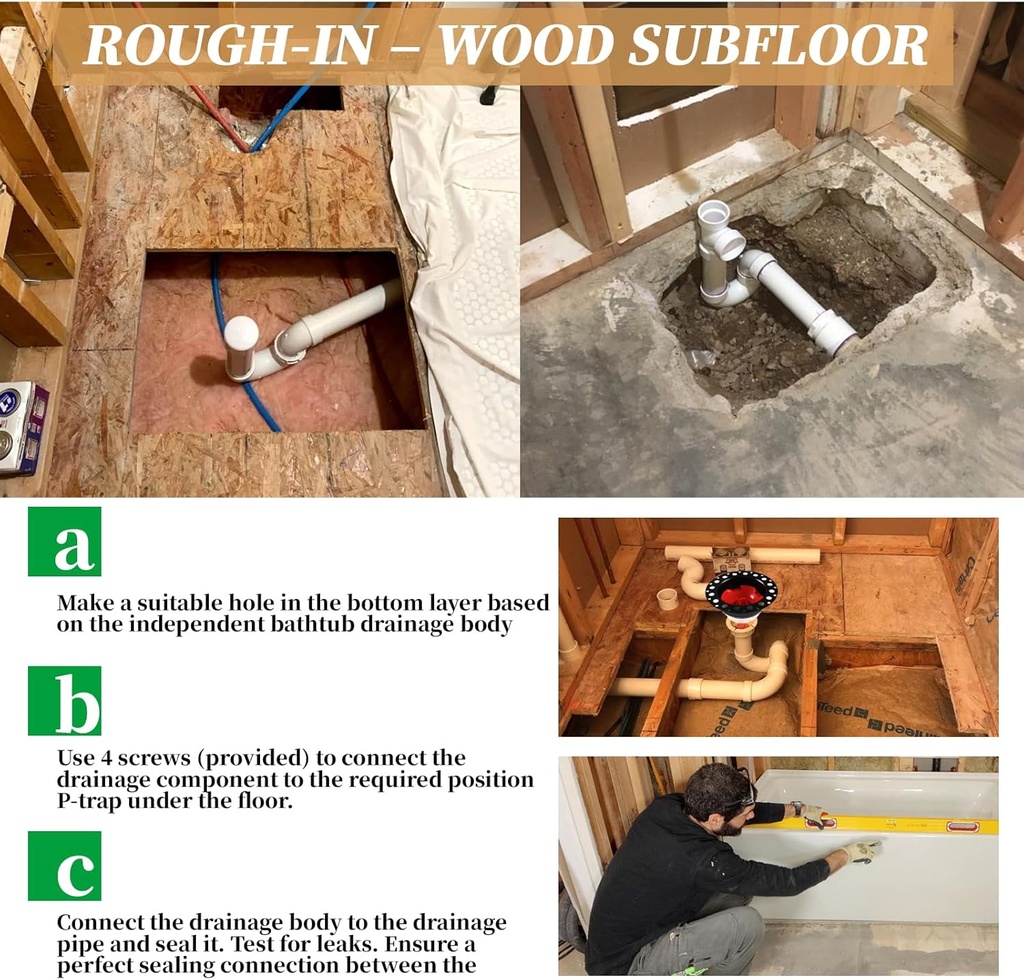 ROUGH-IN – WOOD SUBFLOOR

a

Make a suitable hole in the bottom layer based on the independent bathtub drainage body

b

Use 4 screws (provided) to connect the drainage component to the required position P-trap under the floor.

c

Connect the drainage body to the drainage pipe and seal it. Test for leaks. Ensure a perfect sealing connection between the