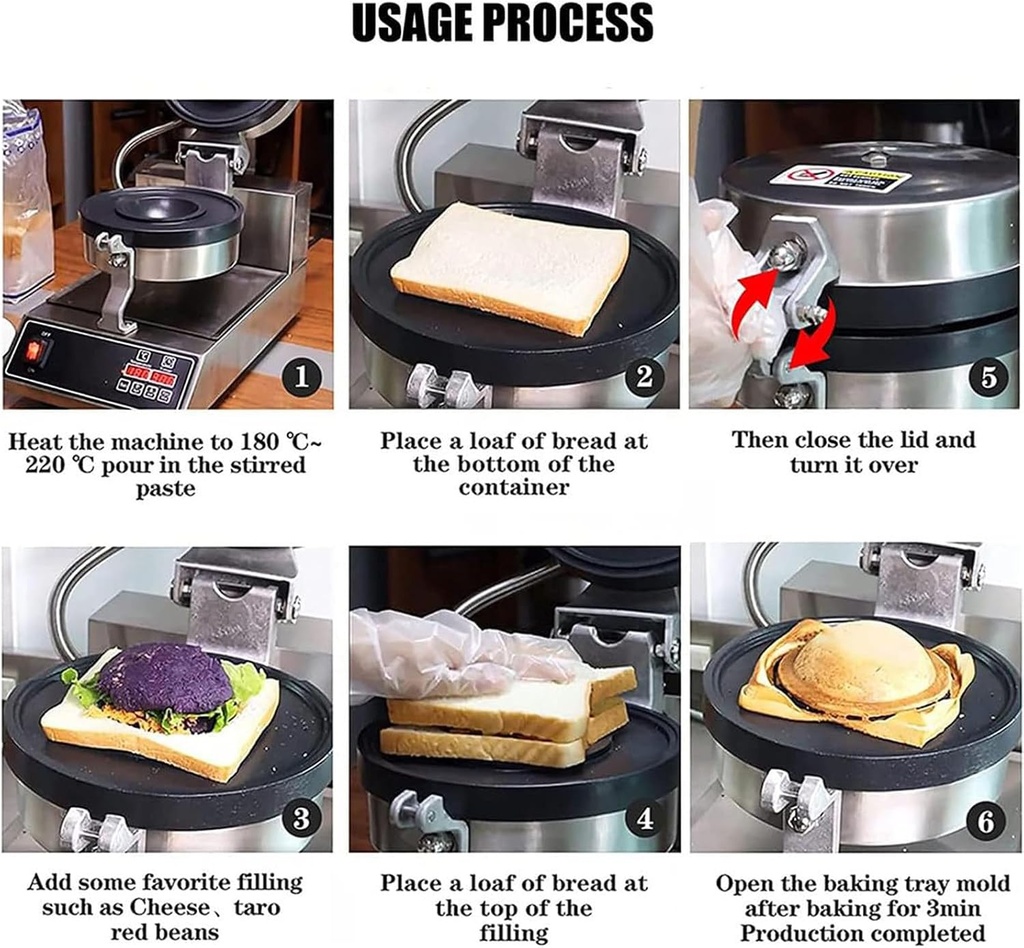 USAGE PROCESS

1

Heat the machine to 180 ℃~ 220 ℃ pour in the stirred paste

2

Place a loaf of bread at the bottom of the container

5

Then close the lid and turn it over

3

Add some favorite filling such as Cheese、taro red beans

4

Place a loaf of bread at the top of the filling

6

Open the baking tray mold after baking for 3min Production completed