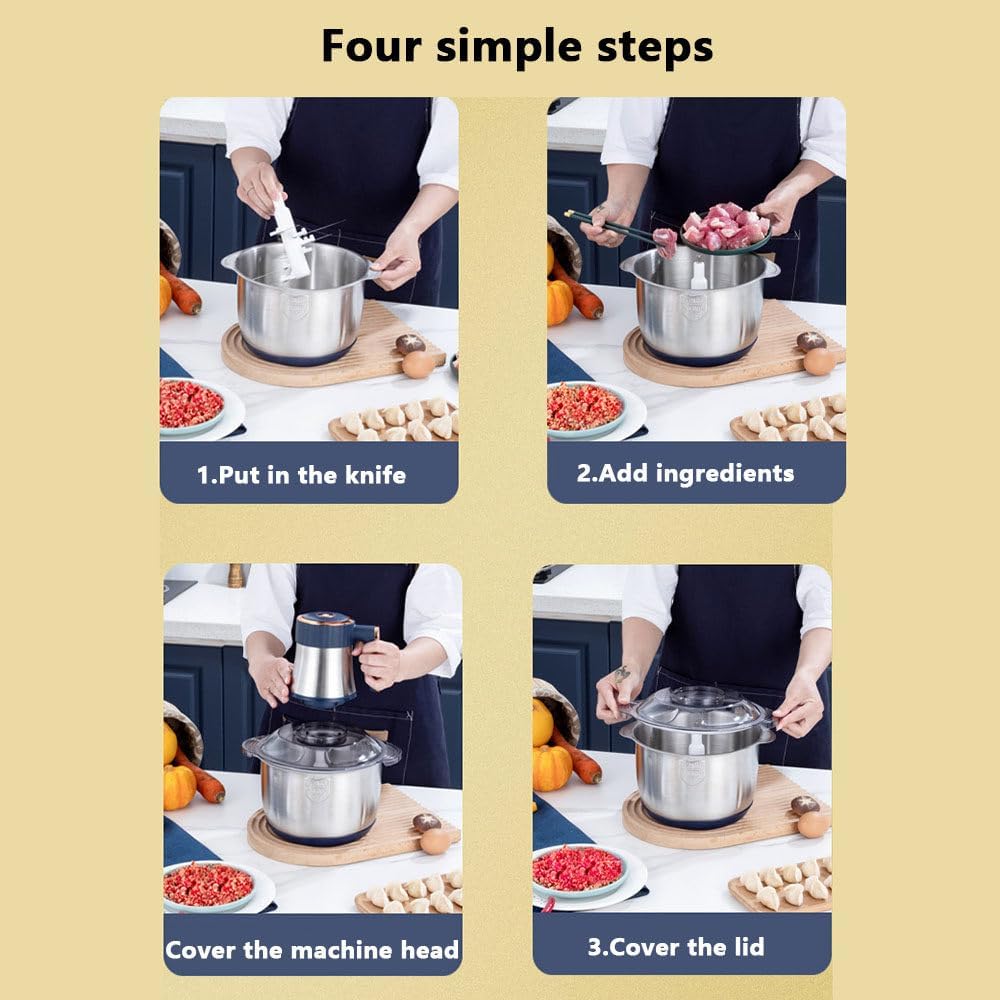 Four simple steps

1.Put in the knife

2.Add ingredients

Cover the machine head

3.Cover the lid