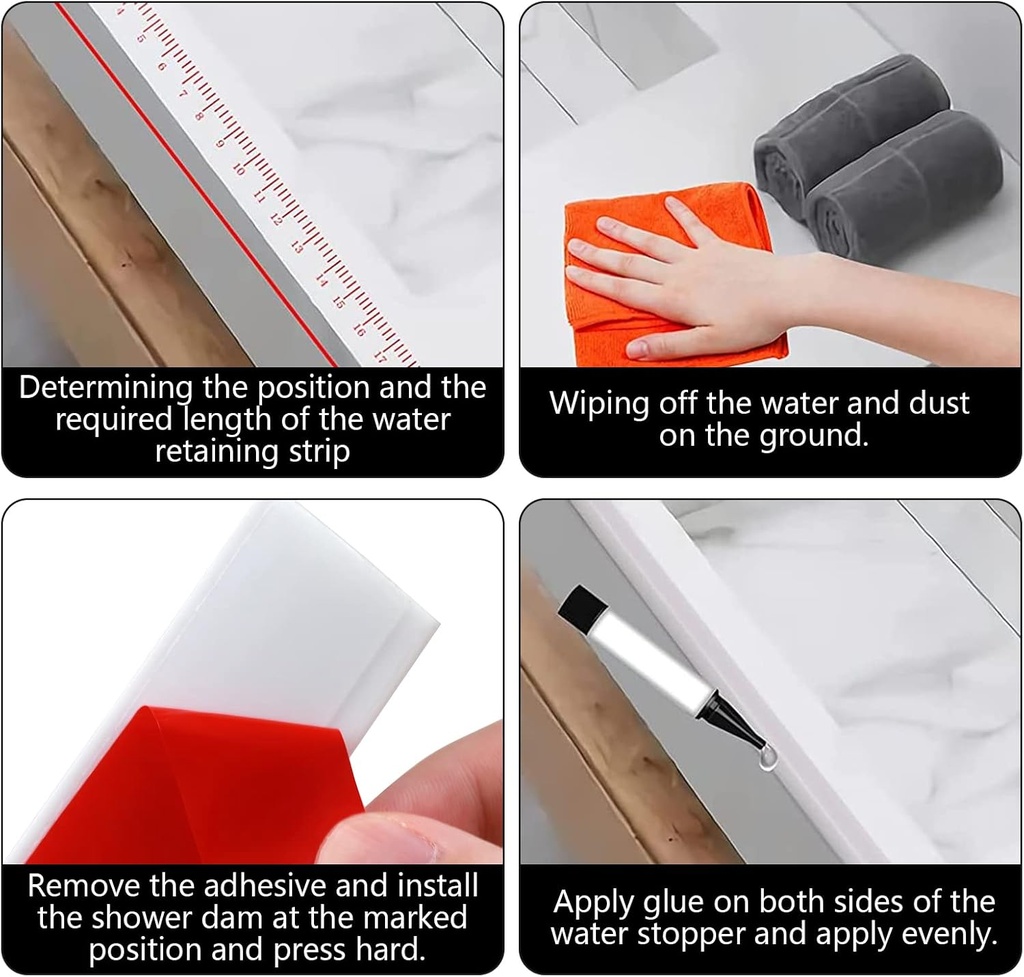 4 5 6 7 8 9 10 11 12 13 14 15 16 17

Determining the position and the required length of the water retaining strip

Wiping off the water and dust on the ground.

Remove the adhesive and install the shower dam at the marked position and press hard.

Apply glue on both sides of the water stopper and apply evenly.