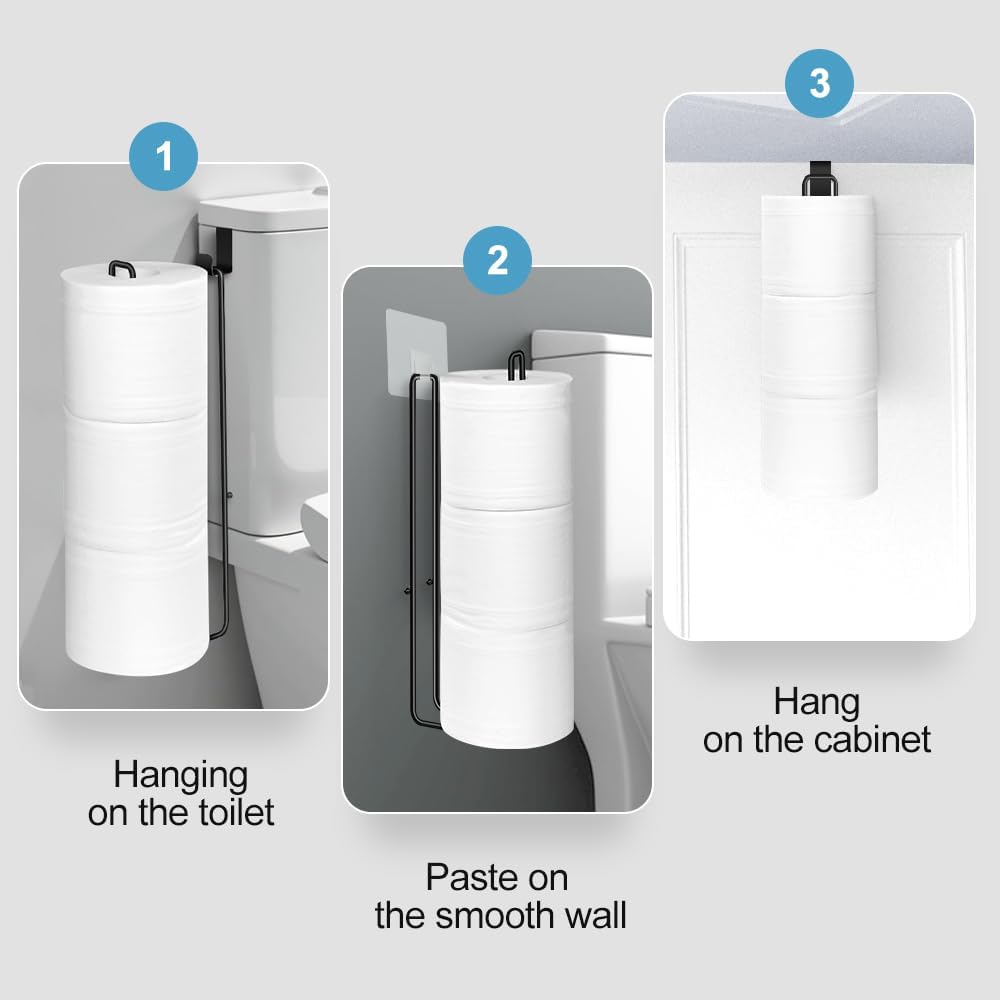 1

Hanging
on the toilet

2

Paste on
the smooth wall

3

Hang
on the cabinet