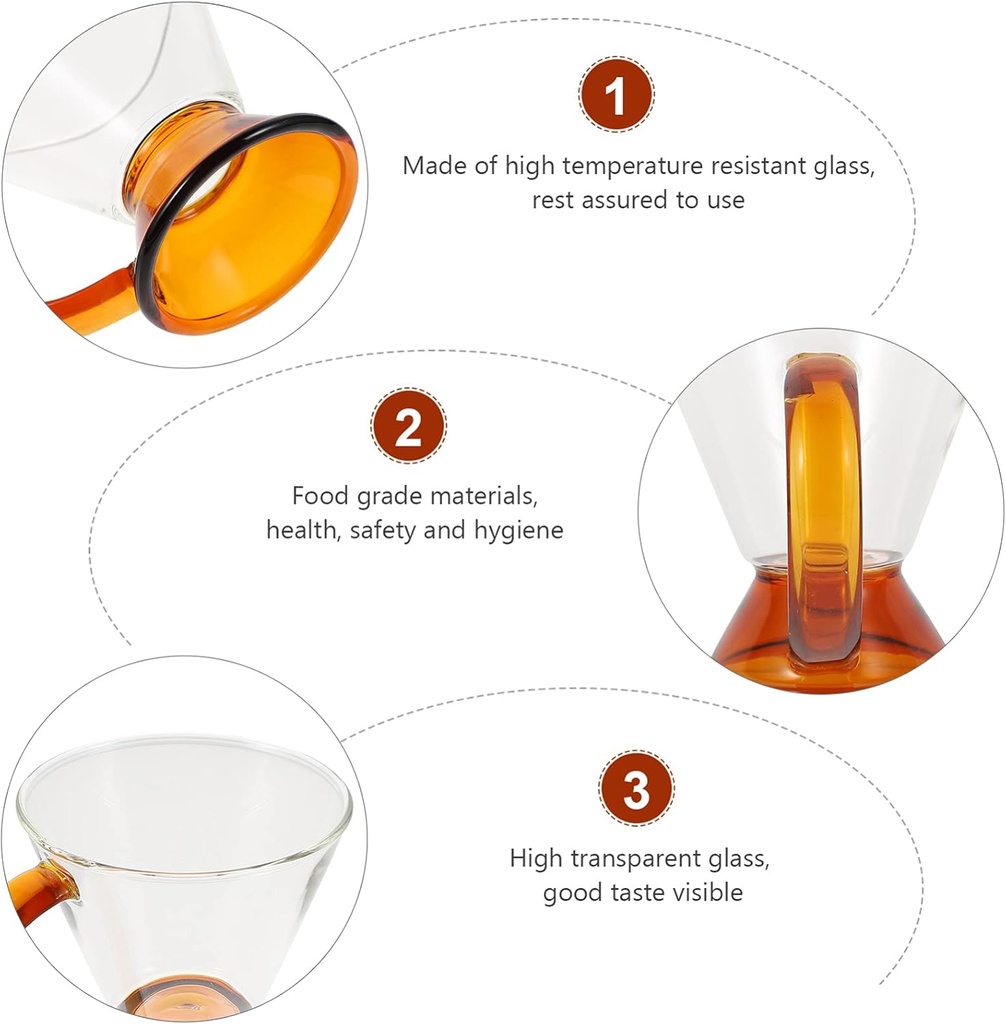 1

Made of high temperature resistant glass, rest assured to use

2

Food grade materials, health, safety and hygiene

3

High transparent glass, good taste visible