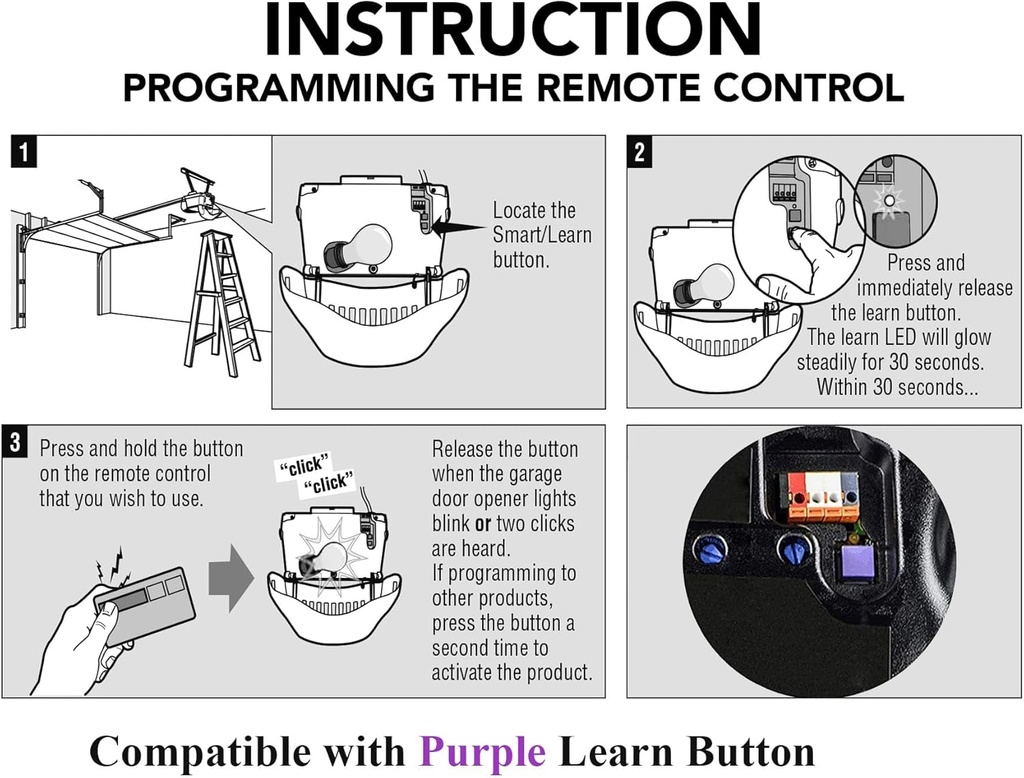 INSTRUCTION
PROGRAMMING THE REMOTE CONTROL

1
Locate the Smart/Learn button.

2
Press and immediately release the learn button. The learn LED will glow steadily for 30 seconds. Within 30 seconds...

3
Press and hold the button on the remote control that you wish to use.

"click"
"click"

Release the button when the garage door opener lights blink or two clicks are heard. If programming to other products, press the button a second time to activate the product.

Compatible with Purple Learn Button