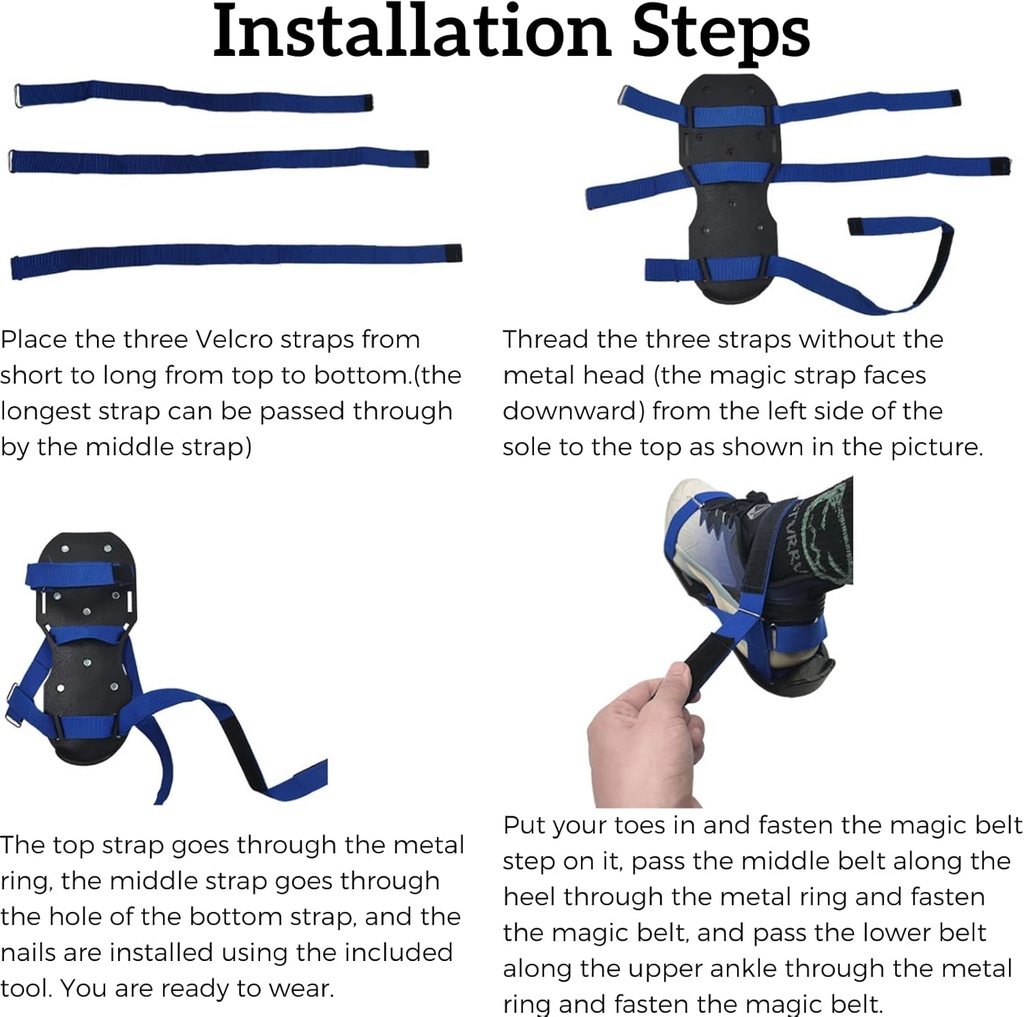 Installation Steps

Place the three Velcro straps from short to long from top to bottom.(the longest strap can be passed through by the middle strap)

Thread the three straps without the metal head (the magic strap faces downward) from the left side of the sole to the top as shown in the picture.

The top strap goes through the metal ring, the middle strap goes through the hole of the bottom strap, and the nails are installed using the included tool. You are ready to wear.

Put your toes in and fasten the magic belt step on it, pass the middle belt along the heel through the metal ring and fasten the magic belt, and pass the lower belt along the upper ankle through the metal ring and fasten the magic belt.