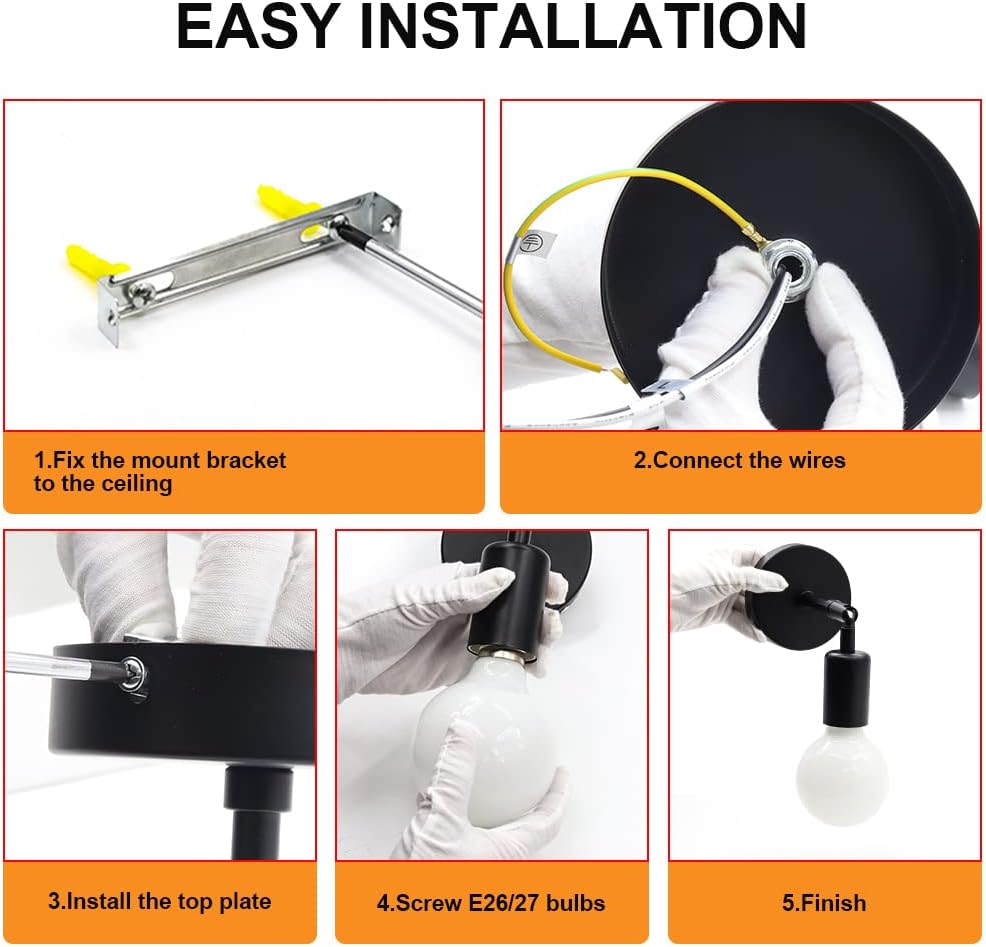 EASY INSTALLATION

1.Fix the mount bracket to the ceiling

2.Connect the wires

3.Install the top plate

4.Screw E26/27 bulbs

5.Finish