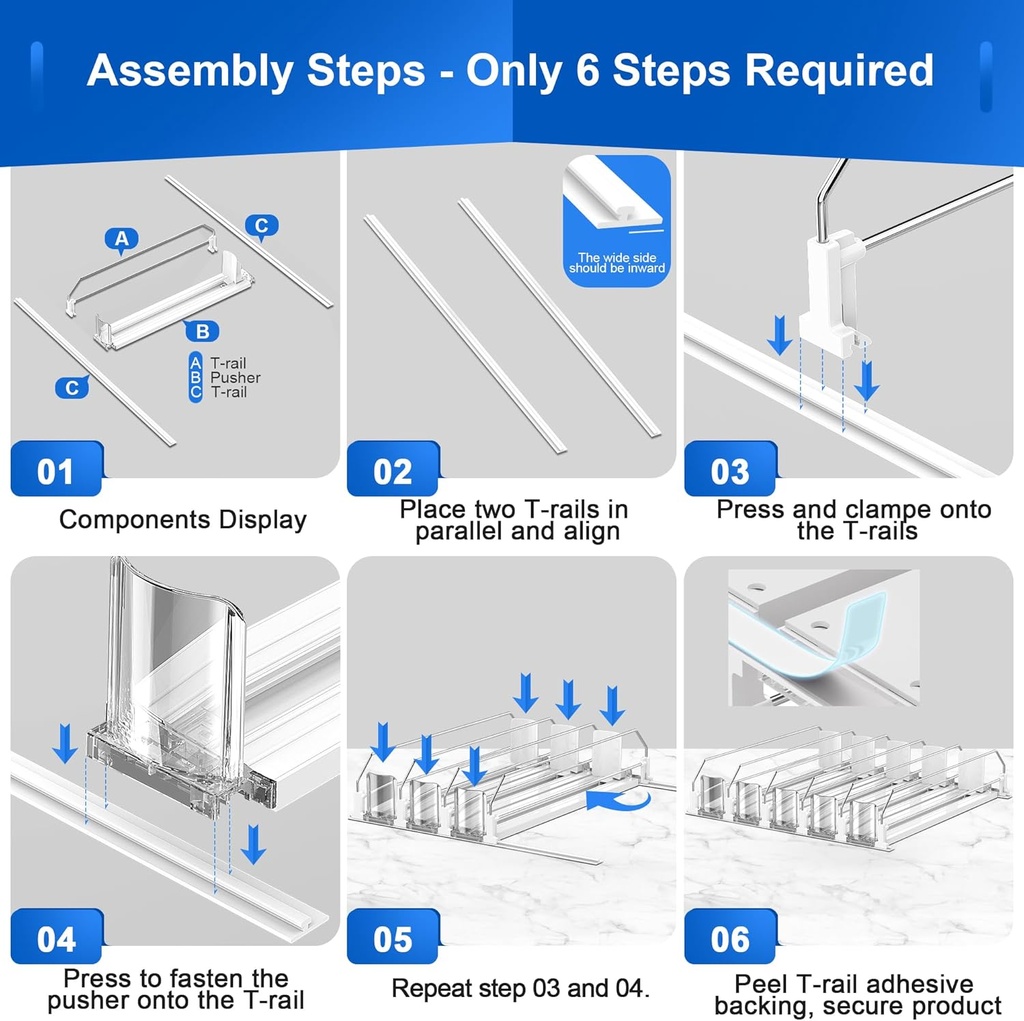 Assembly Steps - Only 6 Steps Required

A
C
B
C
A T-rail
B Pusher
C T-rail

01
Components Display

The wide side should be inward

02
Place two T-rails in parallel and align

03
Press and clampe onto the T-rails

04
Press to fasten the pusher onto the T-rail

05
Repeat step 03 and 04.

06
Peel T-rail adhesive backing, secure product