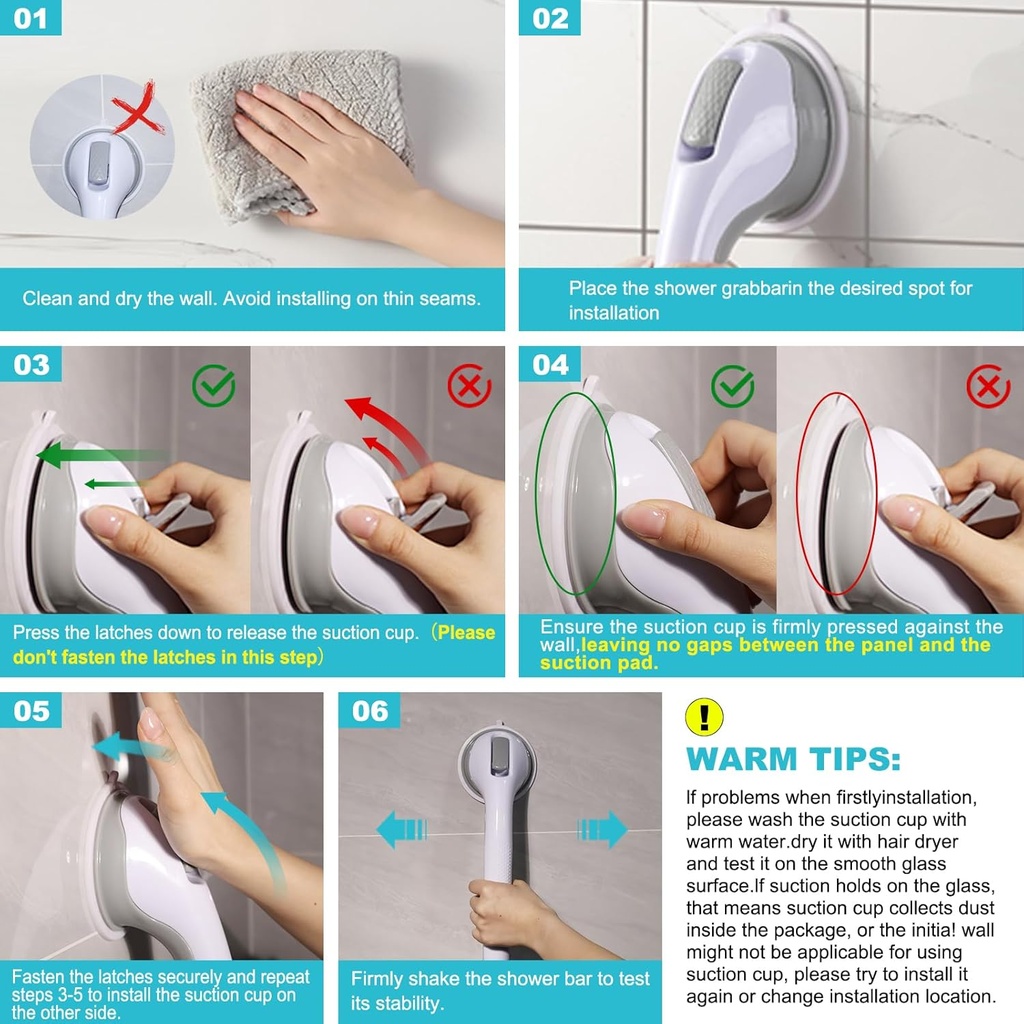 01

Clean and dry the wall. Avoid installing on thin seams.

02

Place the shower grabbarin the desired spot for installation

03

Press the latches down to release the suction cup. （Please don't fasten the latches in this step）

04

Ensure the suction cup is firmly pressed against the wall,leaving no gaps between the panel and the suction pad.

05

Fasten the latches securely and repeat steps 3-5 to install the suction cup on the other side.

06

Firmly shake the shower bar to test its stability.

!

WARM TIPS:

If problems when firstlyinstallation, please wash the suction cup with warm water.dry it with hair dryer and test it on the smooth glass surface.If suction holds on the glass, that means suction cup collects dust inside the package, or the initia! wall might not be applicable for using suction cup, please try to install it again or change installation location.