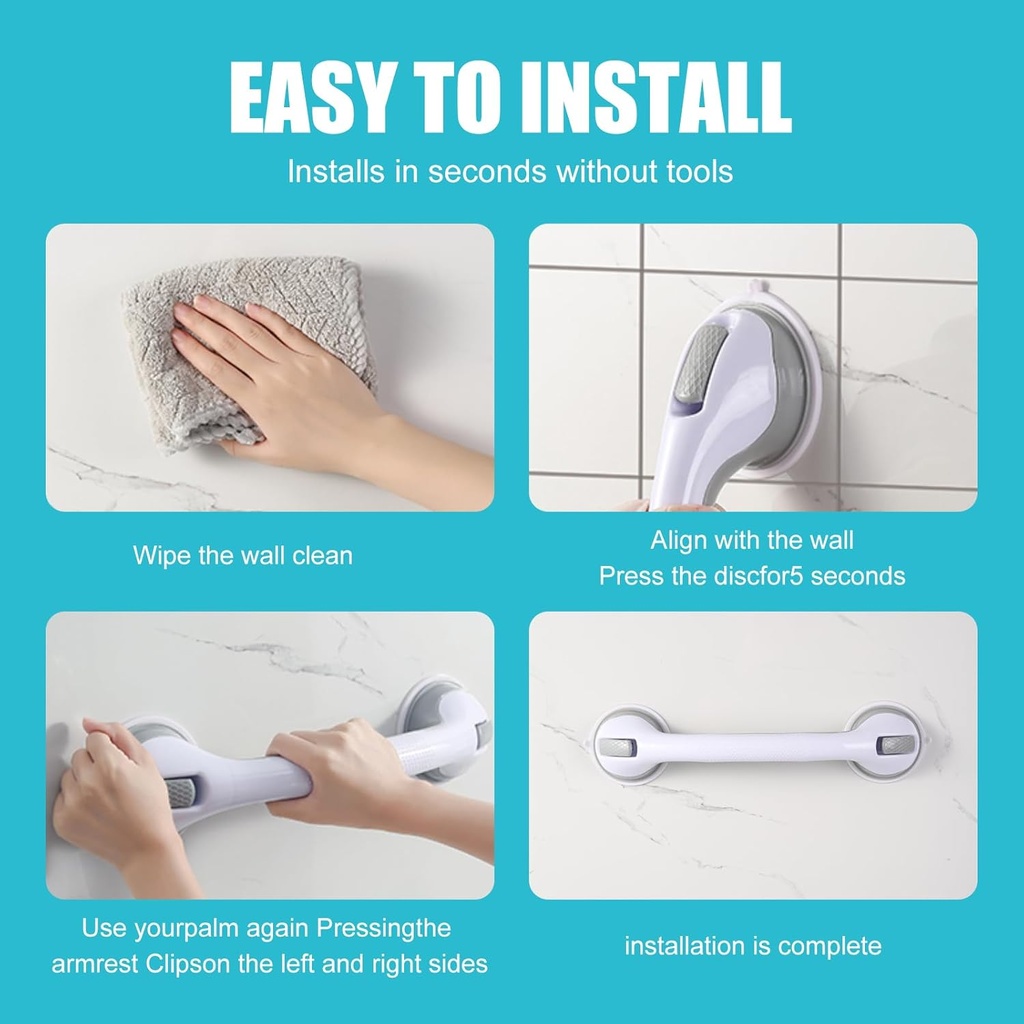 EASY TO INSTALL

Installs in seconds without tools

Wipe the wall clean

Align with the wall
Press the discfor5 seconds

Use yourpalm again Pressingthe armrest Clipson the left and right sides

installation is complete