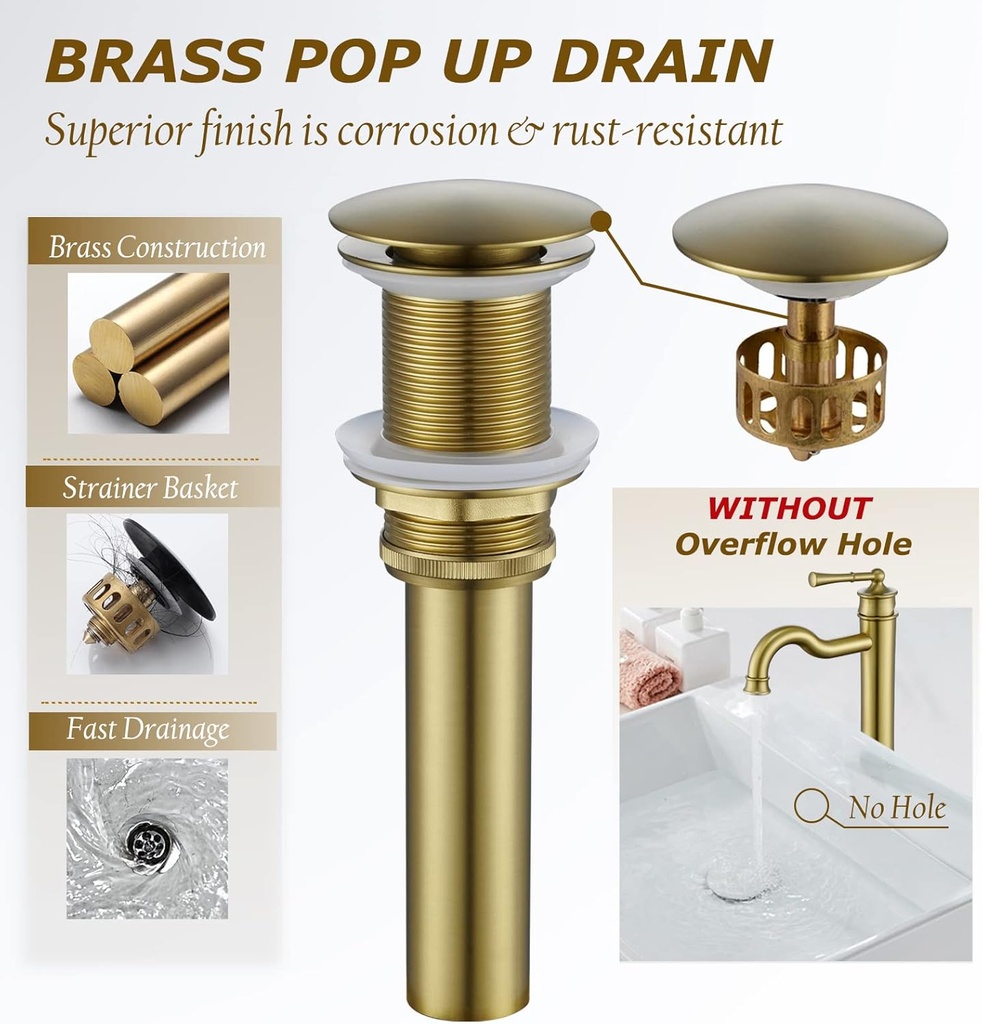 BRASS POP UP DRAIN

Superior finish is corrosion & rust-resistant

Brass Construction

Strainer Basket

Fast Drainage

WITHOUT
Overflow Hole

No Hole