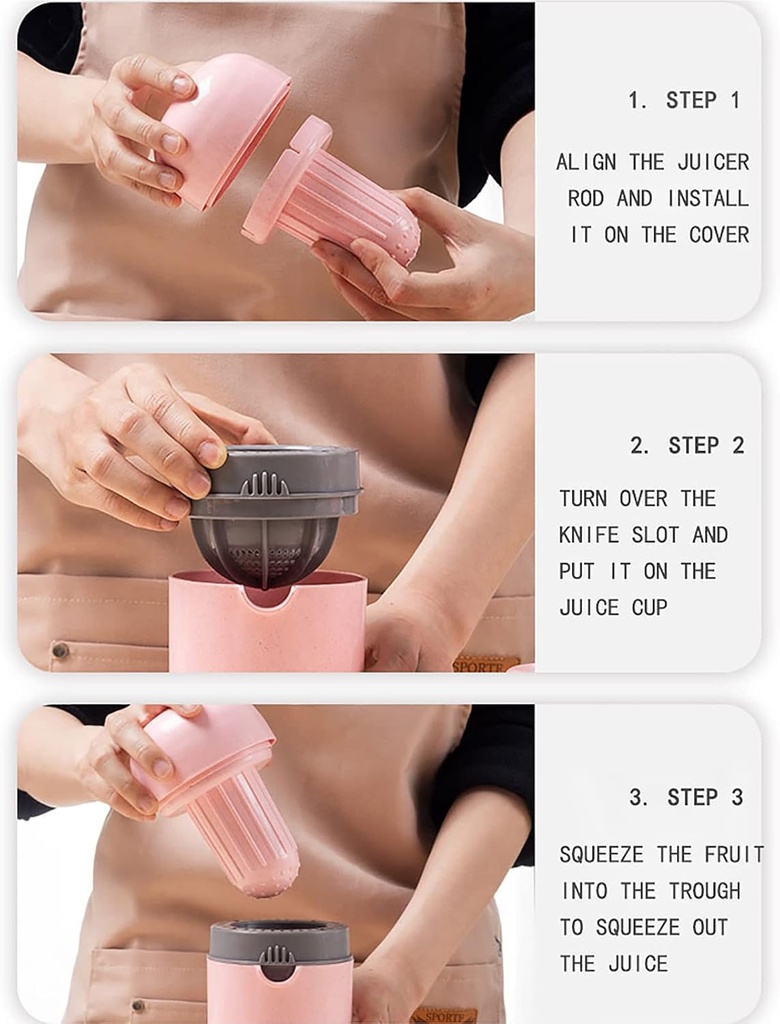 1. STEP 1

ALIGN THE JUICER ROD AND INSTALL IT ON THE COVER

2. STEP 2

TURN OVER THE KNIFE SLOT AND PUT IT ON THE JUICE CUP

SPORTE

3. STEP 3

SQUEEZE THE FRUIT INTO THE TROUGH TO SQUEEZE OUT THE JUICE

SPORTE