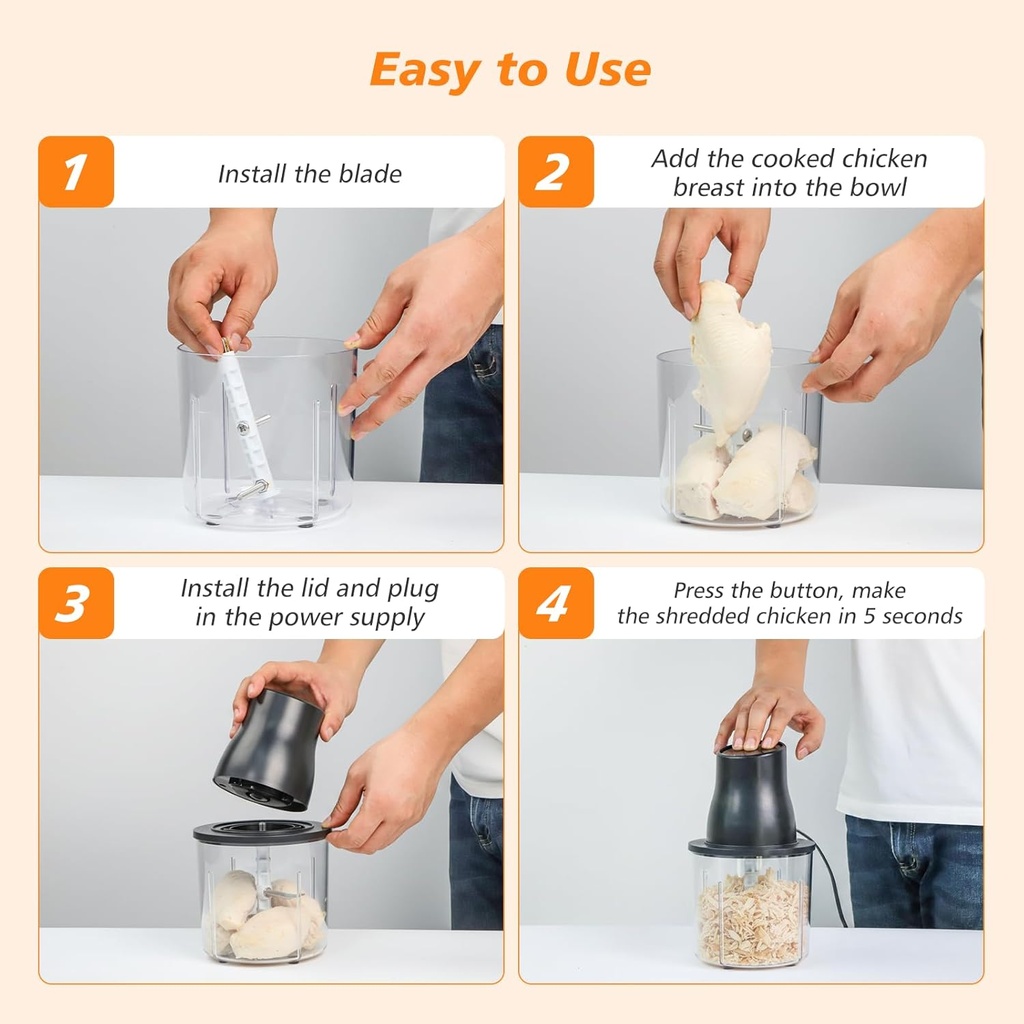 Easy to Use

1
Install the blade

2
Add the cooked chicken breast into the bowl

3
Install the lid and plug in the power supply

4
Press the button, make the shredded chicken in 5 seconds