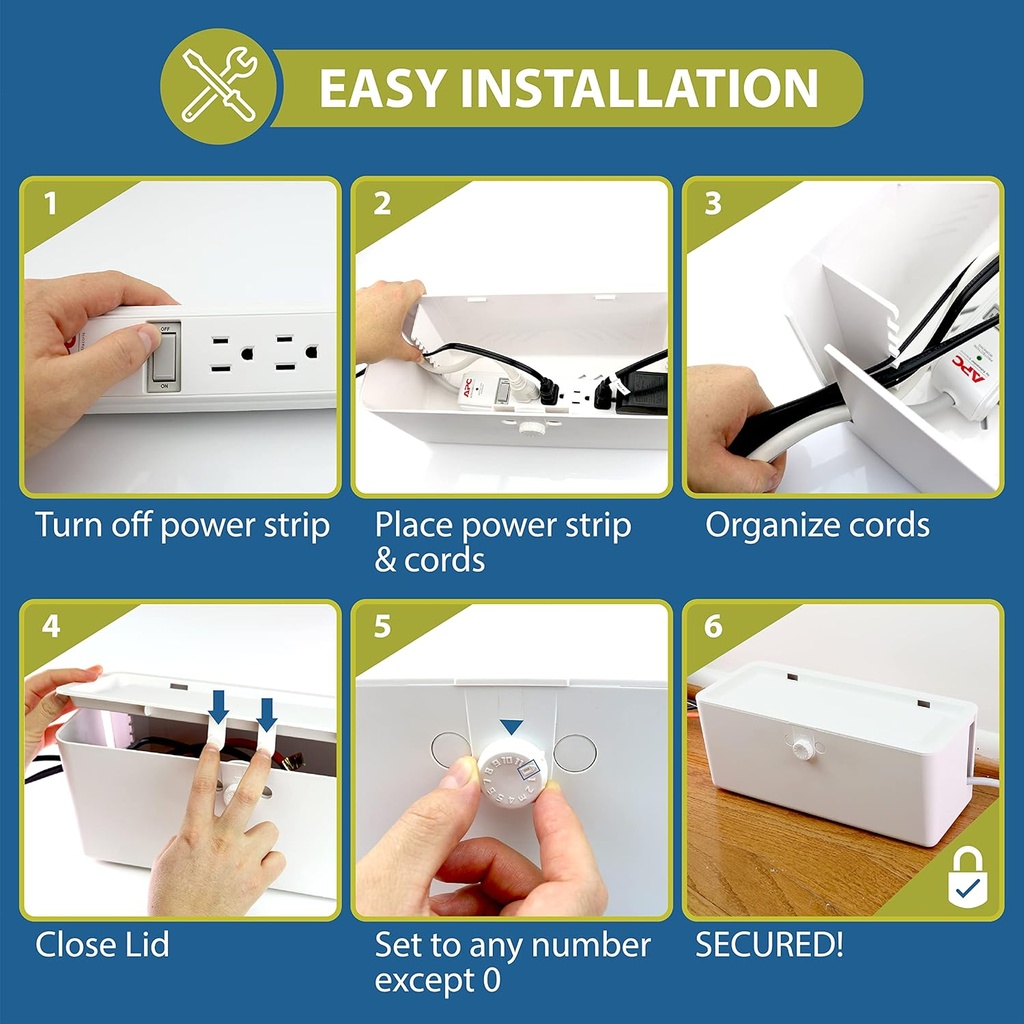 EASY INSTALLATION

1

OFF

ON

Turn off power strip

2

APC

Place power strip & cords

3

APC

Organize cords

4

Close Lid

5

Set to any number except 0

6

SECURED!