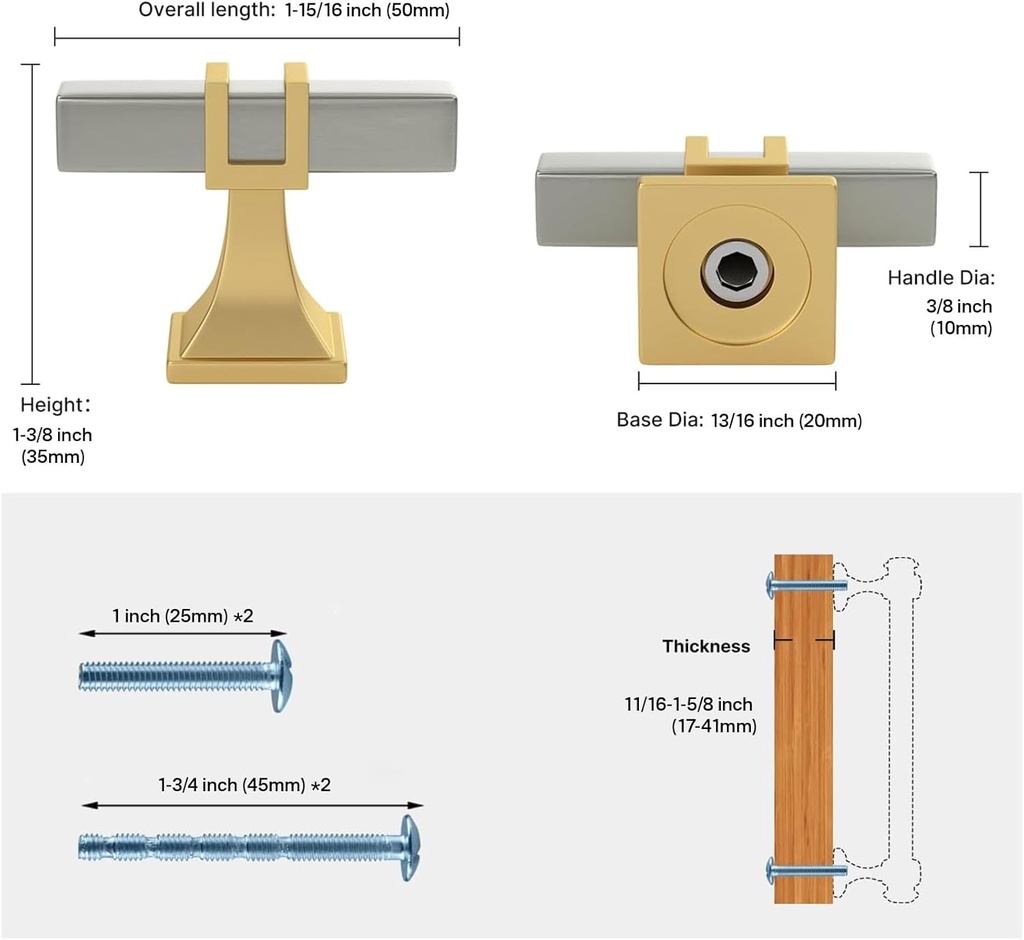 Overall length: 1-15/16 inch (50mm)

Height:
1-3/8 inch
(35mm)

Handle Dia:
3/8 inch
(10mm)

Base Dia: 13/16 inch (20mm)

1 inch (25mm) *2

1-3/4 inch (45mm) *2

Thickness

11/16-1-5/8 inch
(17-41mm)