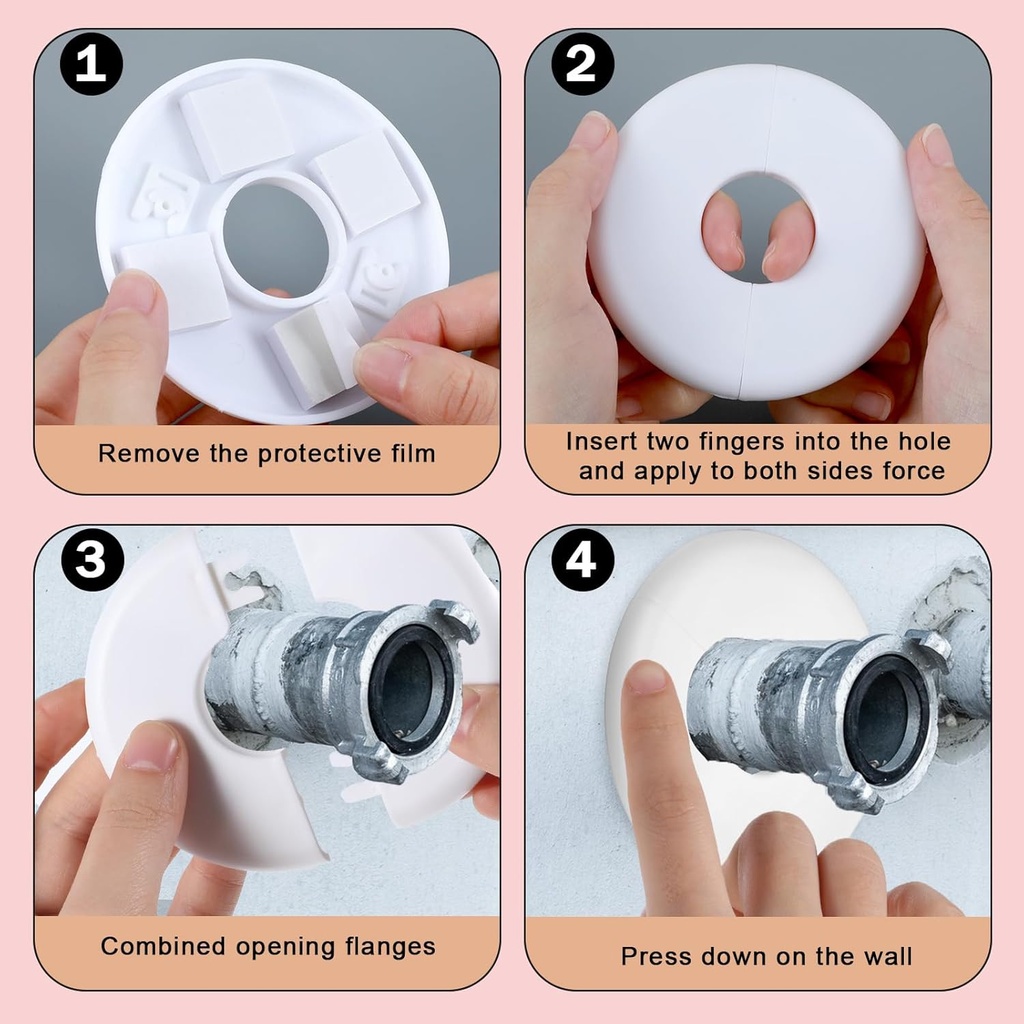 1

Remove the protective film

2

Insert two fingers into the hole and apply to both sides force

3

Combined opening flanges

4

Press down on the wall