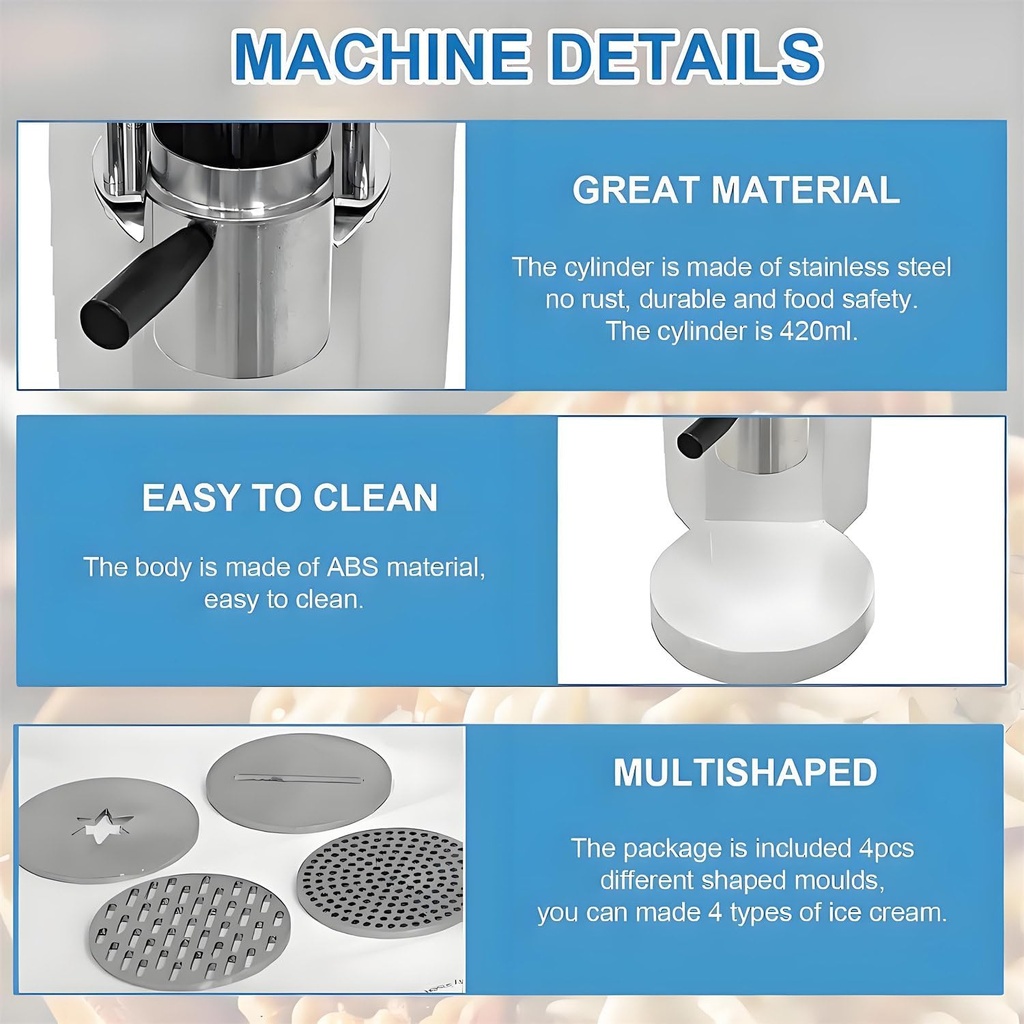 MACHINE DETAILS

GREAT MATERIAL

The cylinder is made of stainless steel no rust, durable and food safety. The cylinder is 420ml.

EASY TO CLEAN

The body is made of ABS material, easy to clean.

MULTISHAPED

The package is included 4pcs different shaped moulds, you can made 4 types of ice cream.