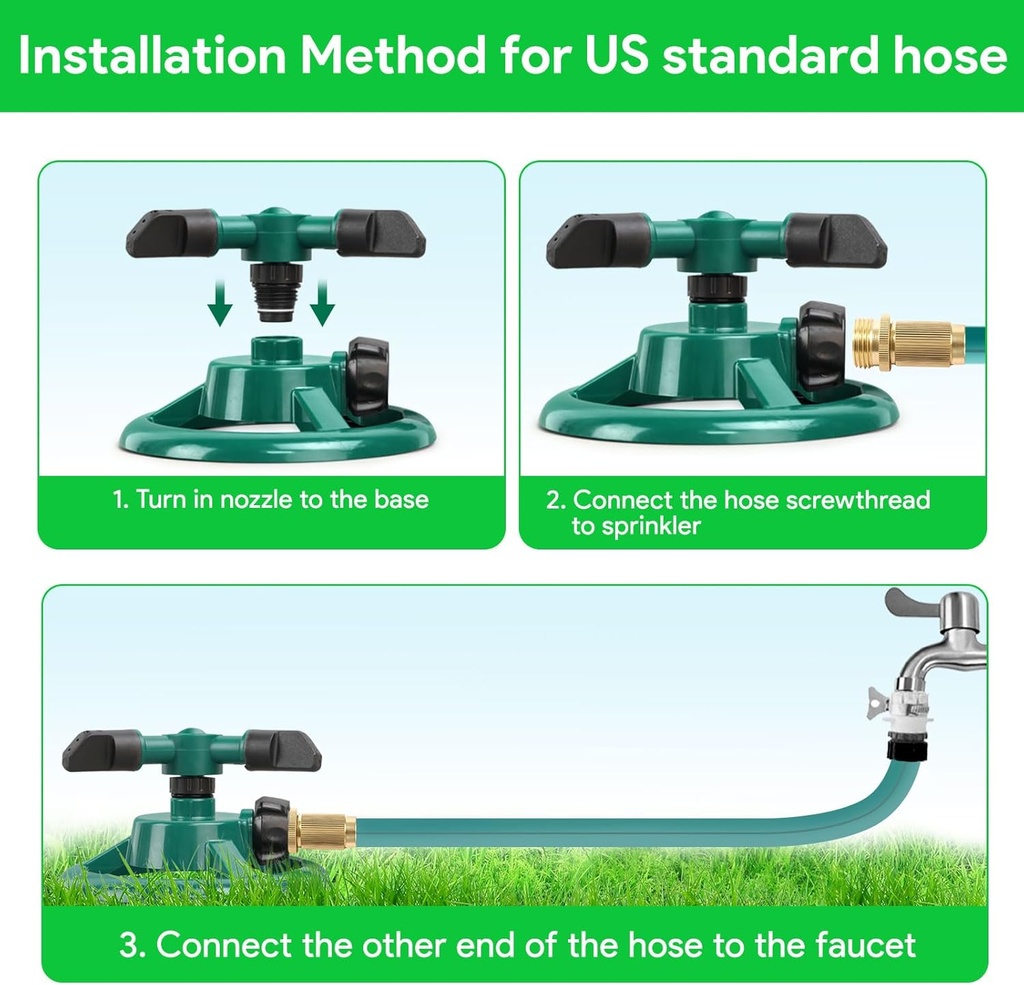 Installation Method for US standard hose

1. Turn in nozzle to the base

2. Connect the hose screwthread to sprinkler

3. Connect the other end of the hose to the faucet