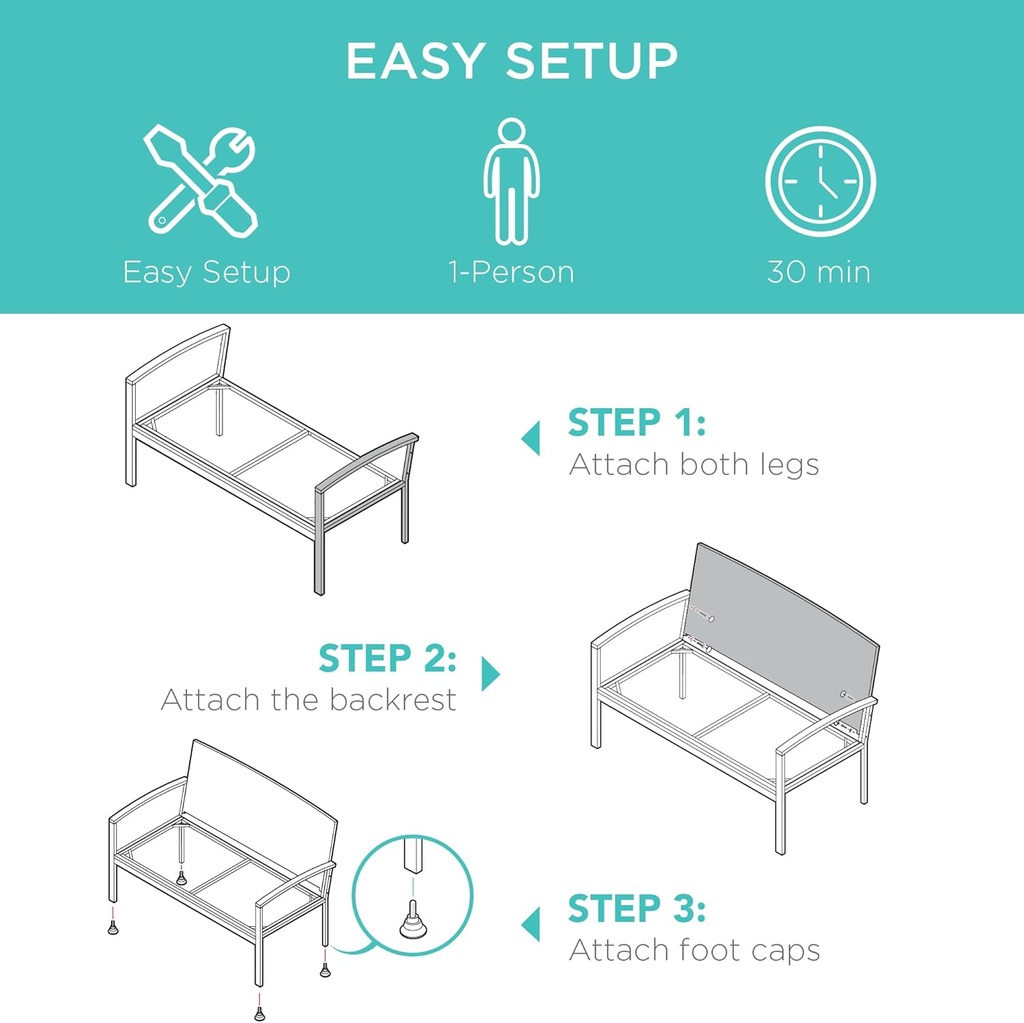 EASY SETUP

Easy Setup

1-Person

30 min

STEP 1:
Attach both legs

STEP 2:
Attach the backrest

STEP 3:
Attach foot caps