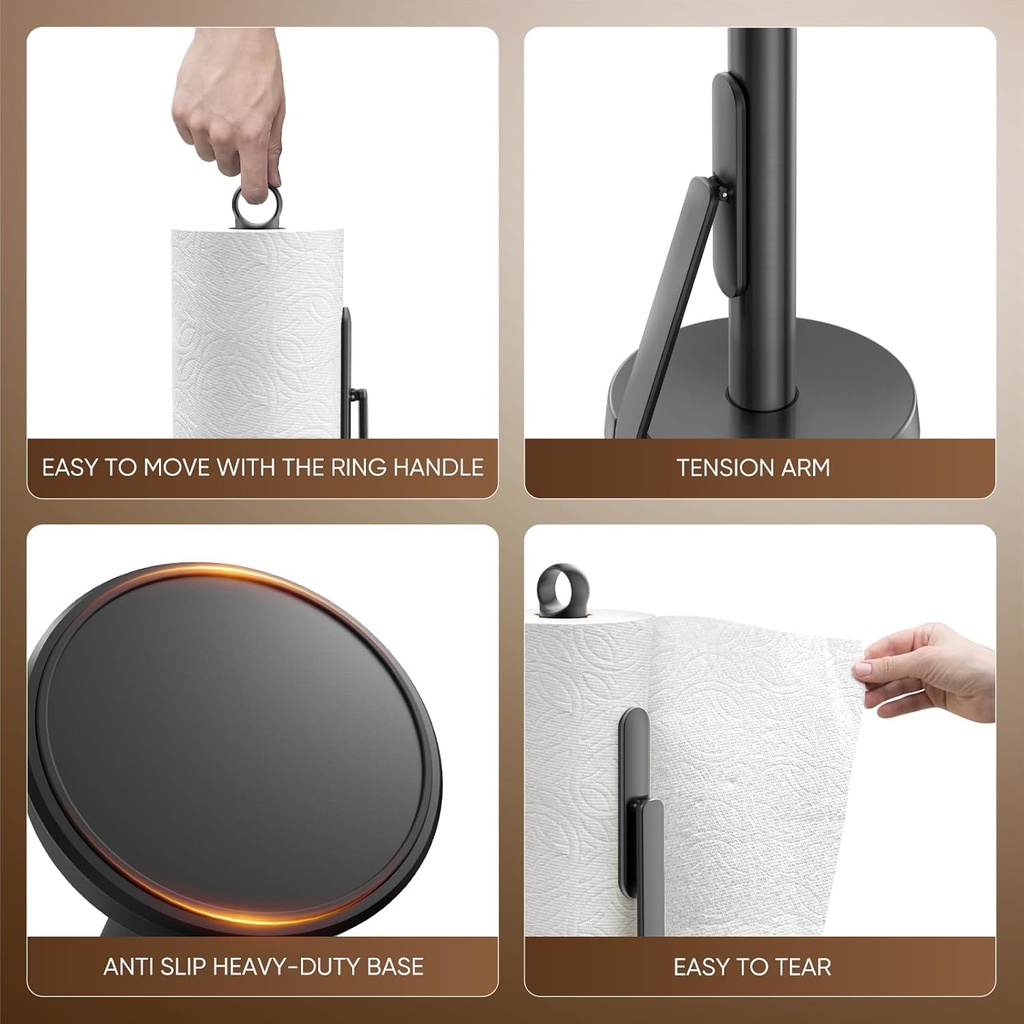 EASY TO MOVE WITH THE RING HANDLE

TENSION ARM

ANTI SLIP HEAVY-DUTY BASE

EASY TO TEAR