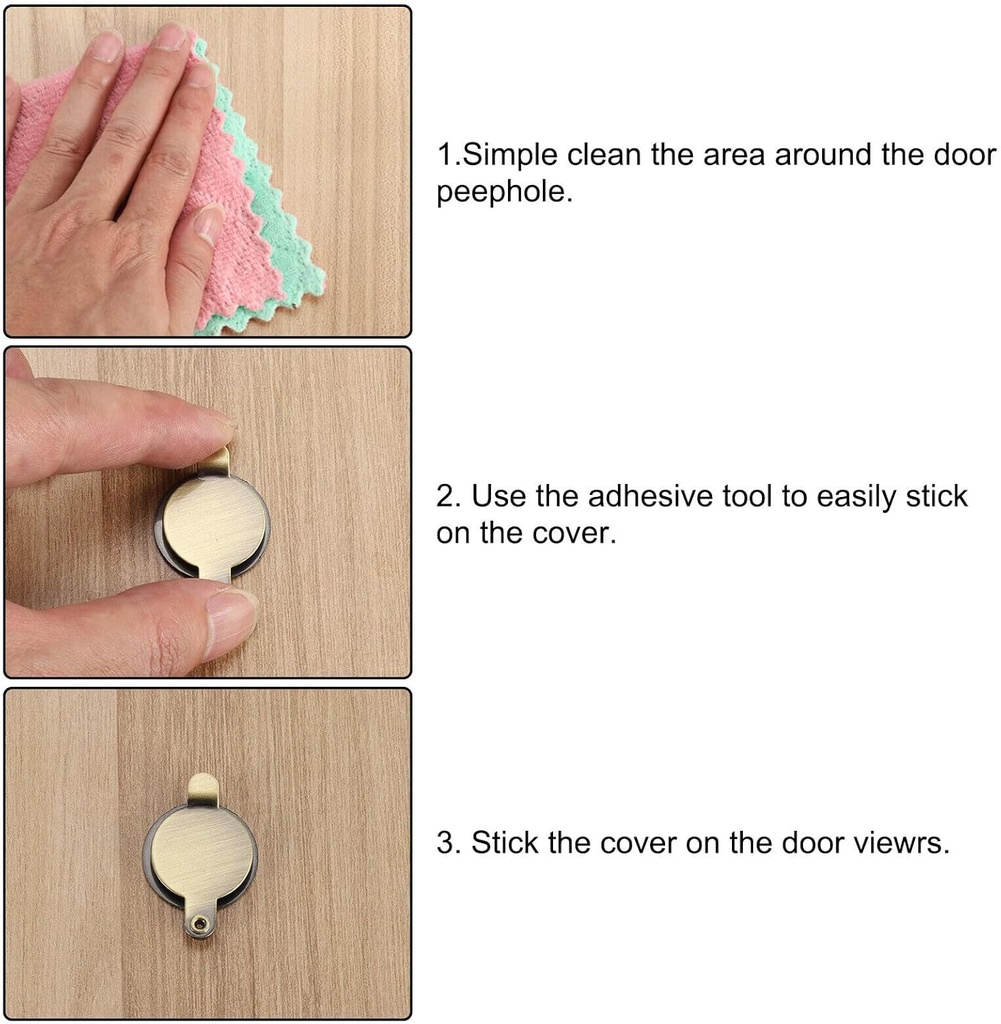 1.Simple clean the area around the door peephole.

2. Use the adhesive tool to easily stick on the cover.

3. Stick the cover on the door viewrs.