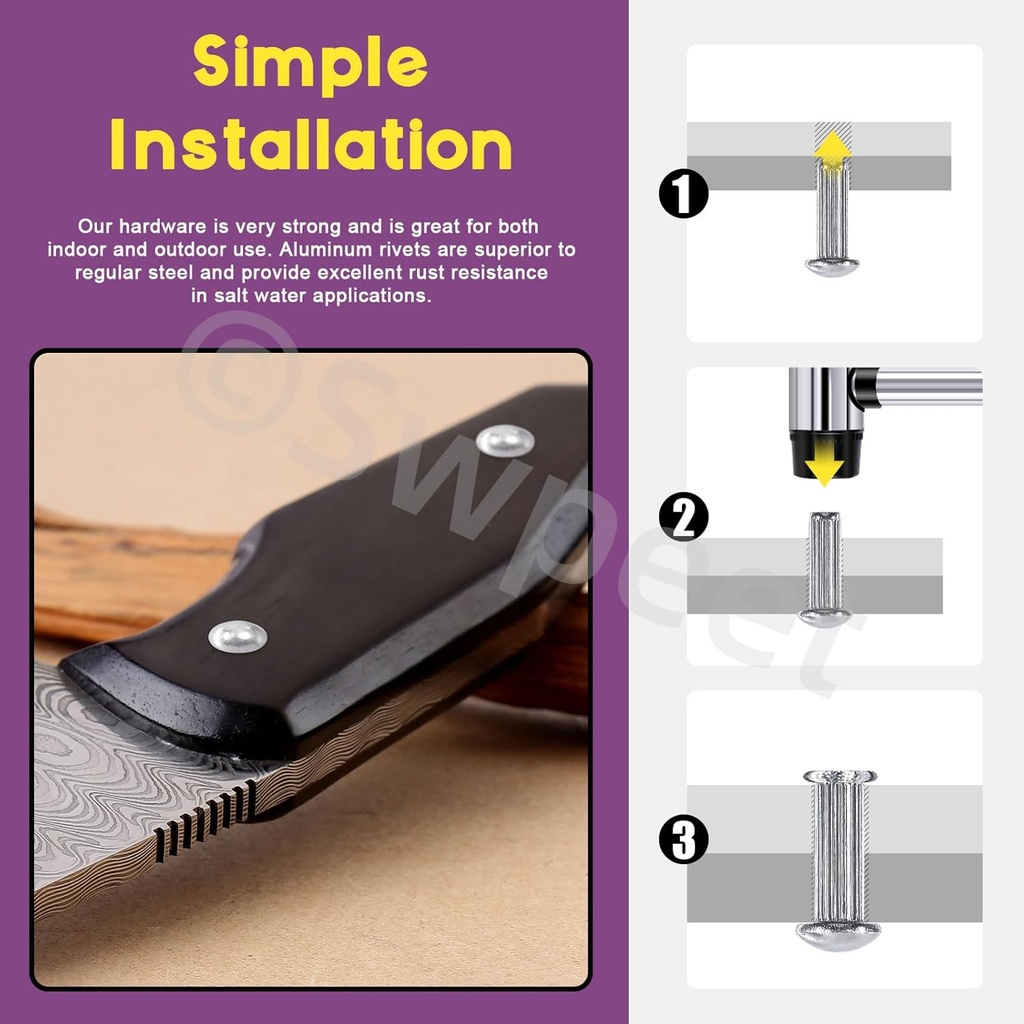 Simple Installation

Our hardware is very strong and is great for both indoor and outdoor use. Aluminum rivets are superior to regular steel and provide excellent rust resistance in salt water applications.

©Swpeet

1

2

3