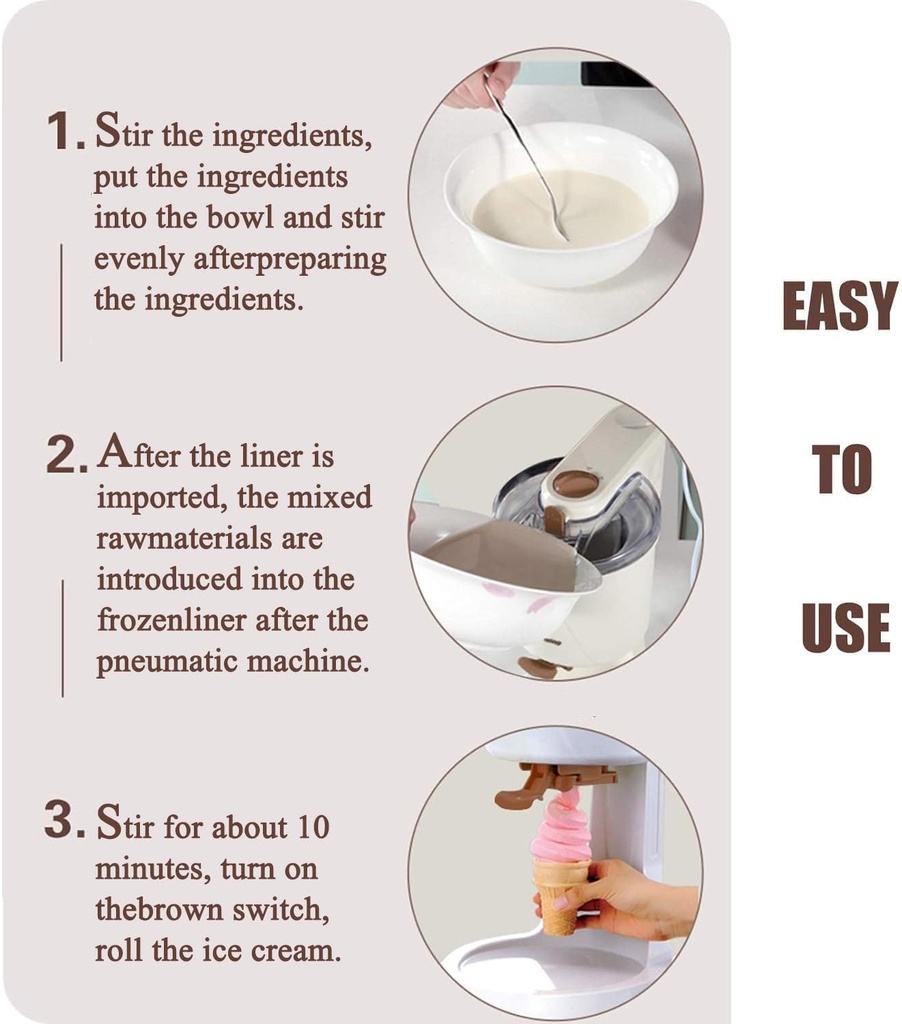 1. Stir the ingredients, put the ingredients into the bowl and stir evenly afterpreparing the ingredients.

2. After the liner is imported, the mixed rawmaterials are introduced into the frozenliner after the pneumatic machine.

3. Stir for about 10 minutes, turn on thebrown switch, roll the ice cream.

EASY

TO

USE