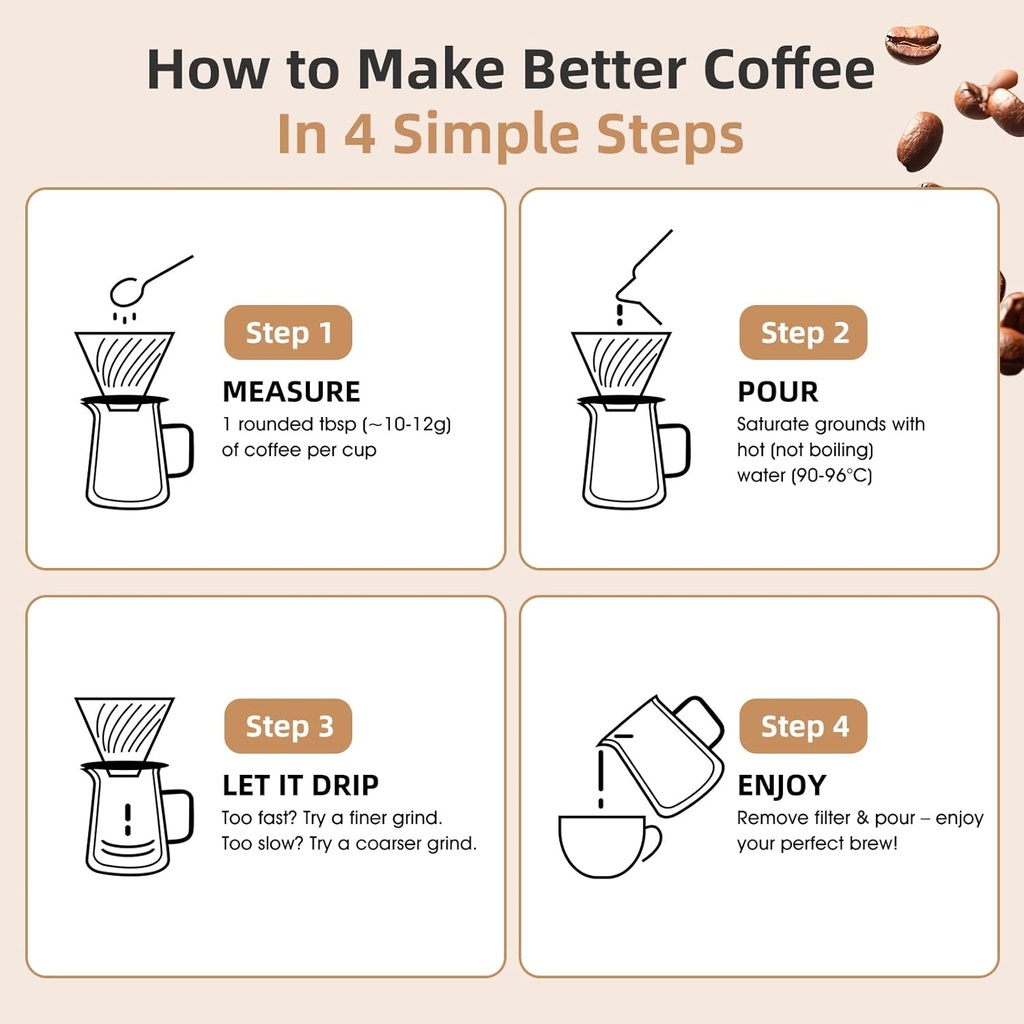 How to Make Better Coffee
In 4 Simple Steps

Step 1
MEASURE
1 rounded tbsp (~10-12g) of coffee per cup

Step 2
POUR
Saturate grounds with hot (not boiling) water (90-96°C)

Step 3
LET IT DRIP
Too fast? Try a finer grind.
Too slow? Try a coarser grind.

Step 4
ENJOY
Remove filter & pour – enjoy your perfect brew!