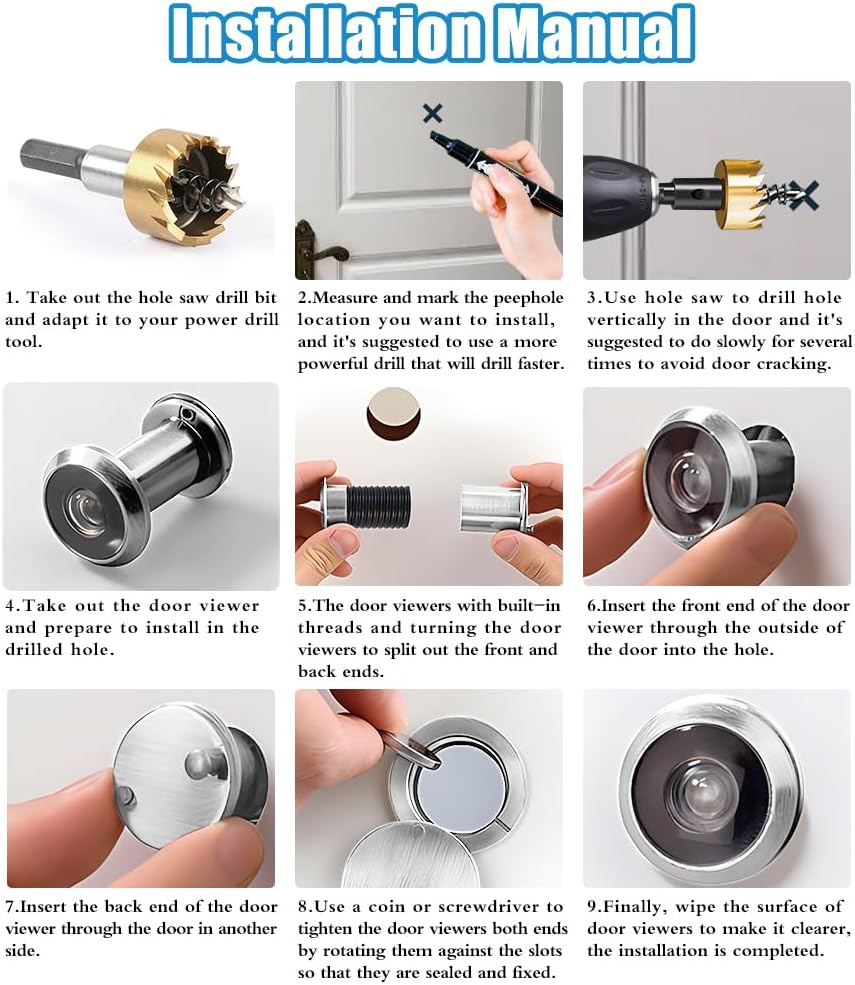 Installation Manual

1. Take out the hole saw drill bit and adapt it to your power drill tool.

2.Measure and mark the peephole location you want to install, and it's suggested to use a more powerful drill that will drill faster.

3.Use hole saw to drill hole vertically in the door and it's suggested to do slowly for several times to avoid door cracking.

4.Take out the door viewer and prepare to install in the drilled hole.

5.The door viewers with built-in threads and turning the door viewers to split out the front and back ends.

6.Insert the front end of the door viewer through the outside of the door into the hole.

7.Insert the back end of the door viewer through the door in another side.

8.Use a coin or screwdriver to tighten the door viewers both ends by rotating them against the slots so that they are sealed and fixed.

9.Finally, wipe the surface of door viewers to make it clearer, the installation is completed.