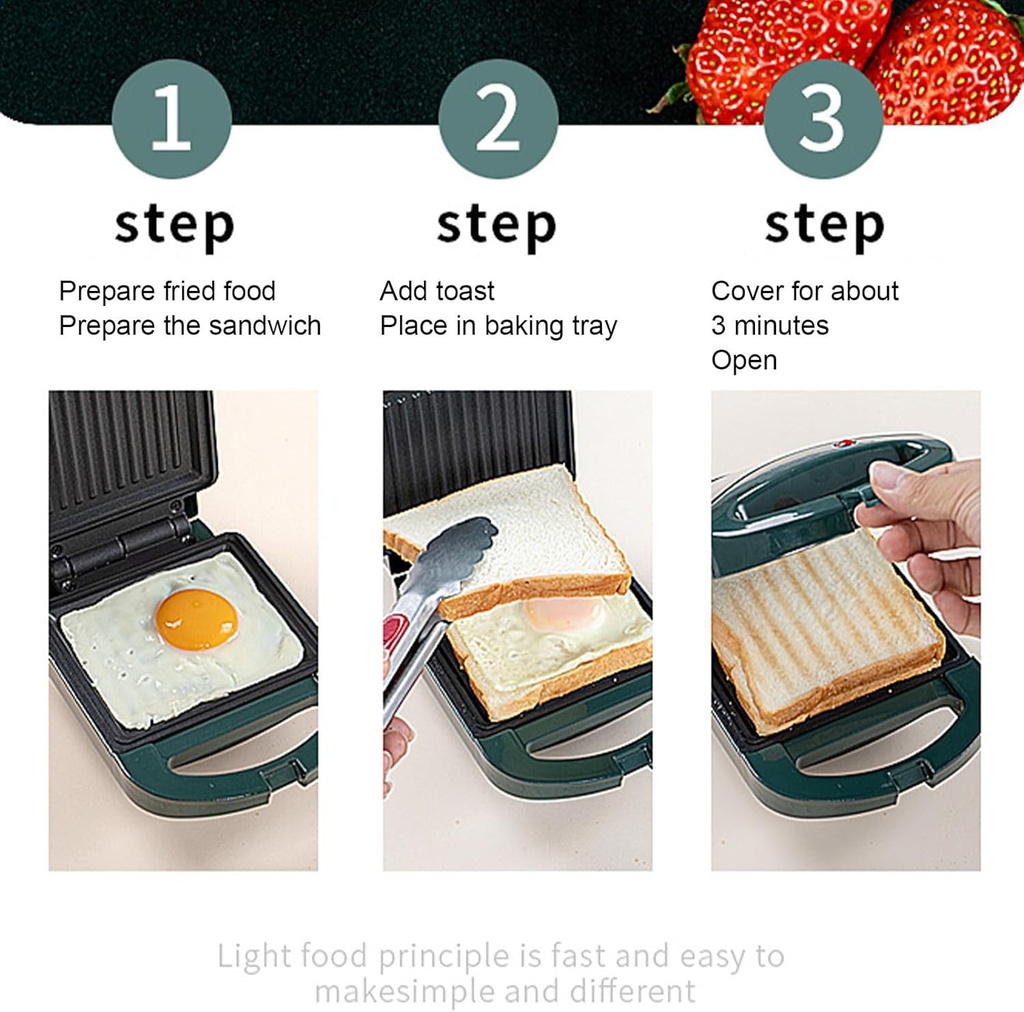 1

step

Prepare fried food
Prepare the sandwich

2

step

Add toast
Place in baking tray

3

step

Cover for about
3 minutes
Open

Light food principle is fast and easy to makesimple and different