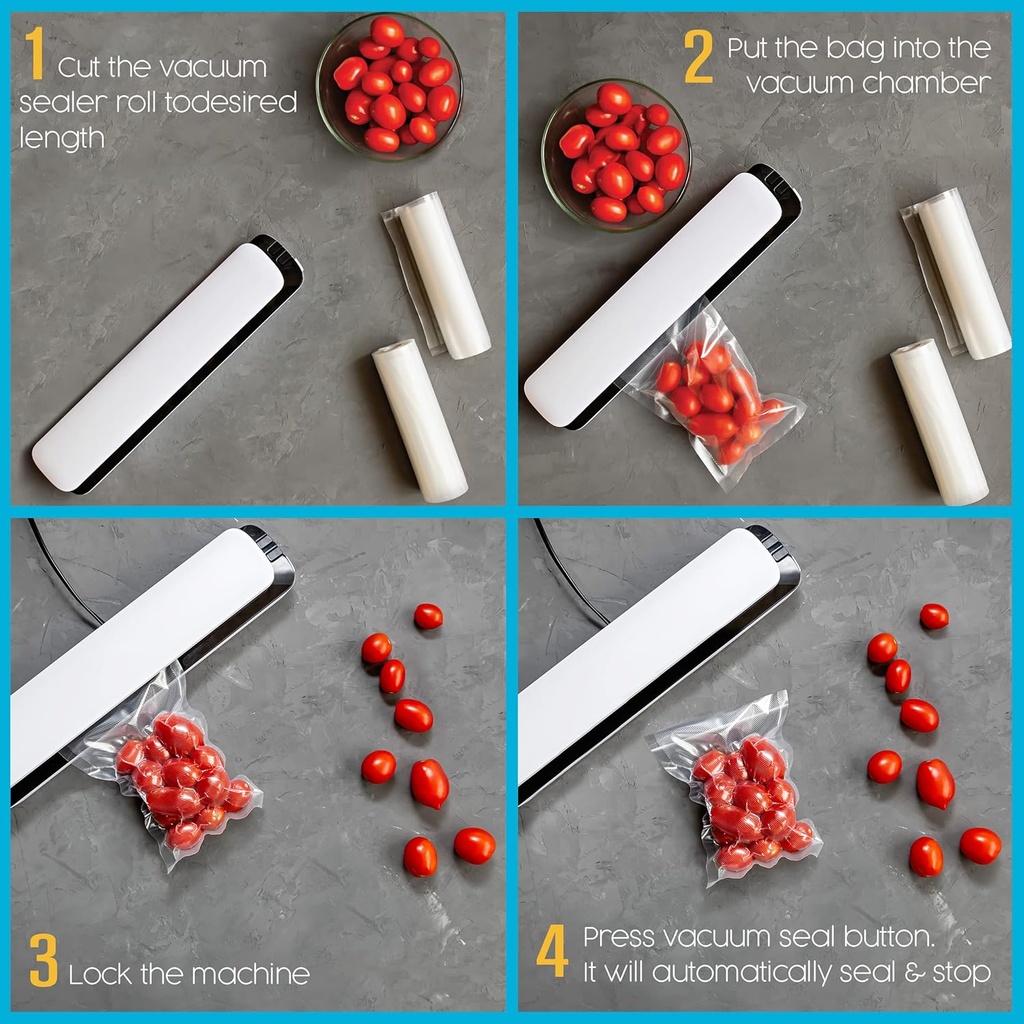 1 Cut the vacuum sealer roll todesired length

2 Put the bag into the vacuum chamber

3 Lock the machine

4 Press vacuum seal button. It will automatically seal & stop