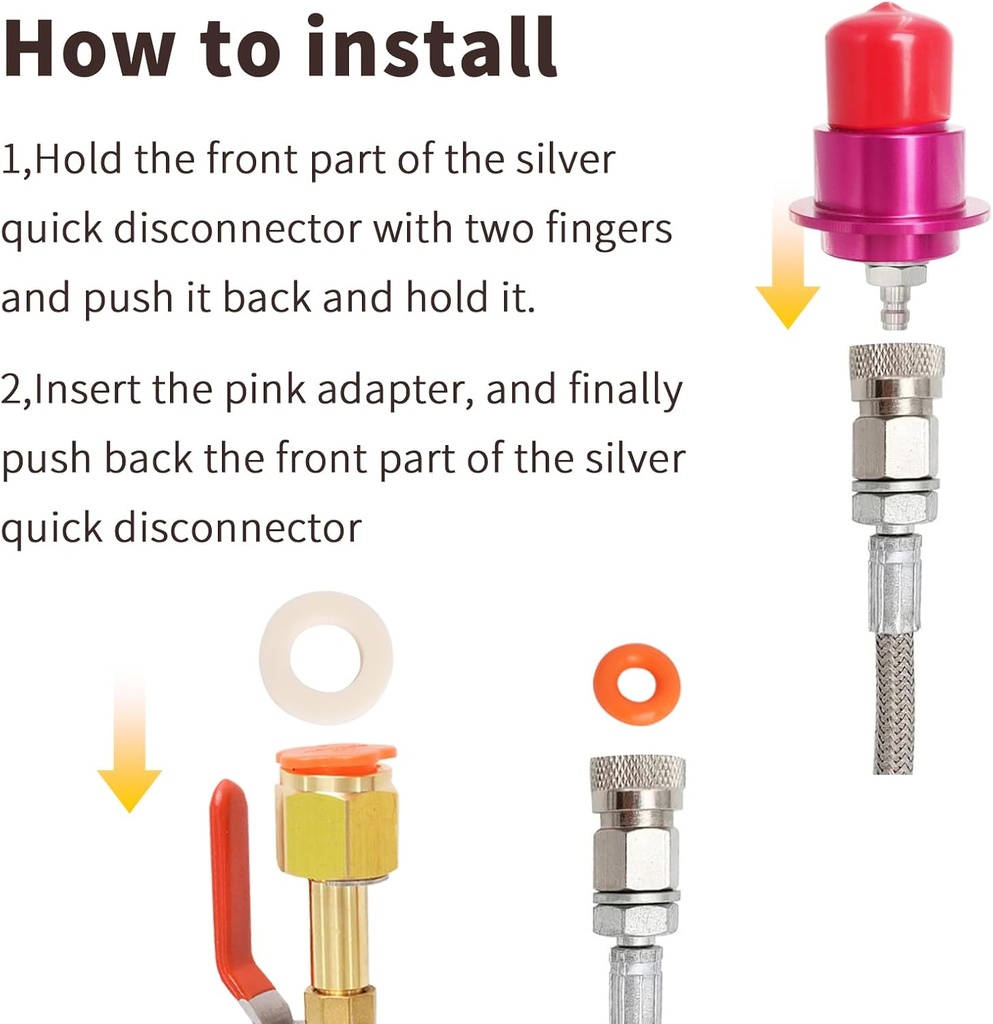 How to install

1,Hold the front part of the silver quick disconnector with two fingers and push it back and hold it.

2,Insert the pink adapter, and finally push back the front part of the silver quick disconnector