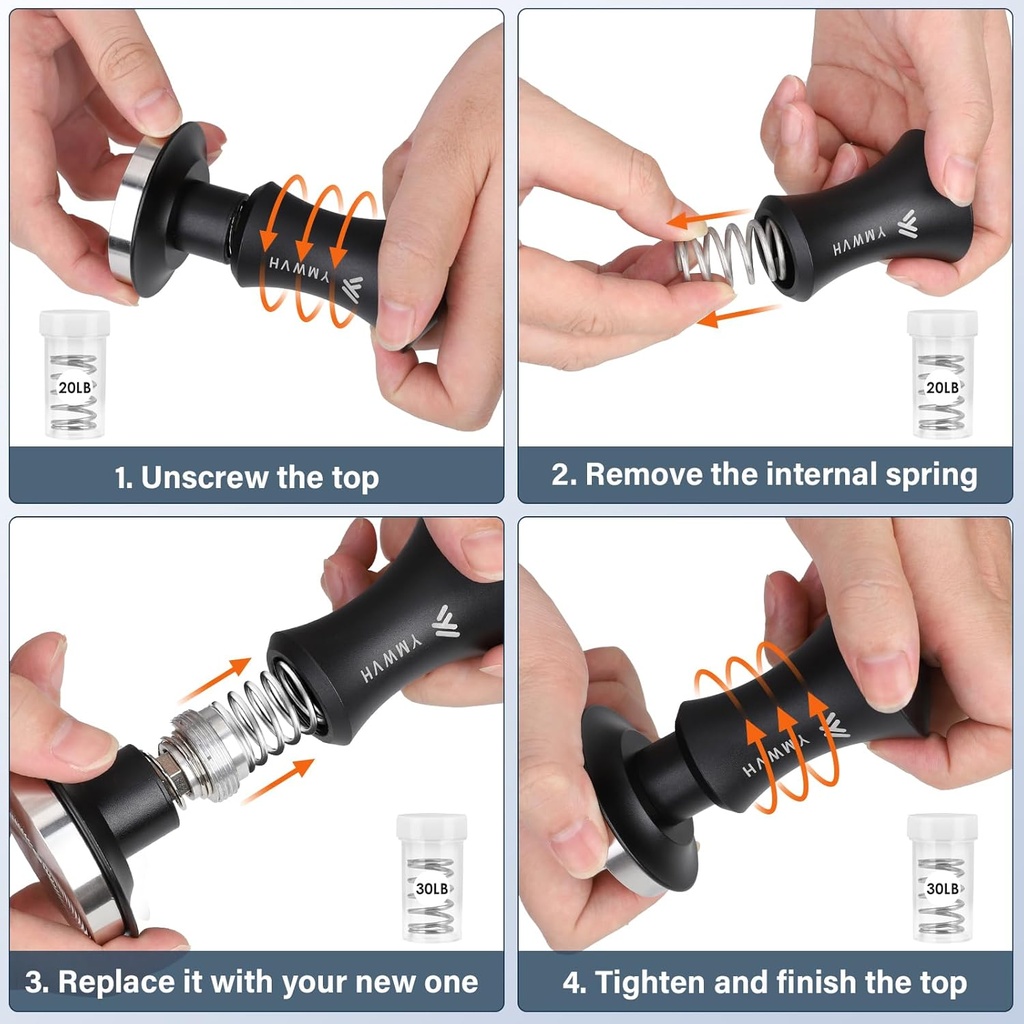 YMWVH

20LB

1. Unscrew the top

YMWVH

20LB

2. Remove the internal spring

YMWVH

30LB

3. Replace it with your new one

YMWVH

30LB

4. Tighten and finish the top