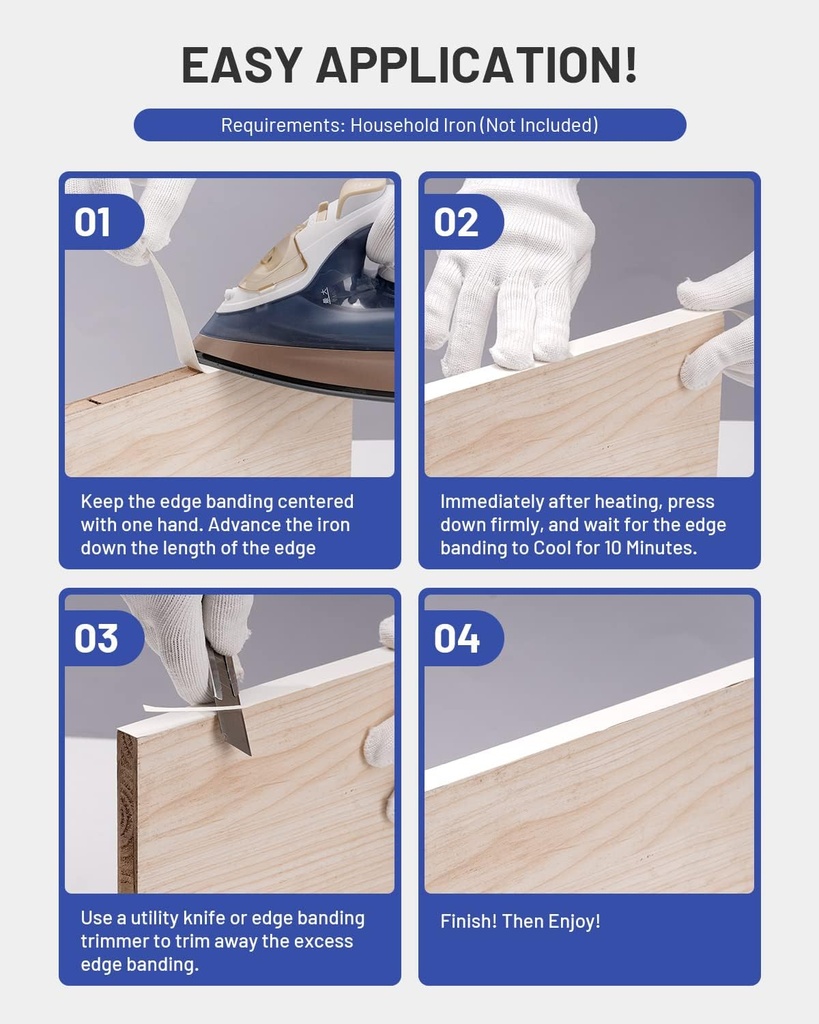 EASY APPLICATION!

Requirements: Household Iron (Not Included)

01

Keep the edge banding centered with one hand. Advance the iron down the length of the edge

02

Immediately after heating, press down firmly, and wait for the edge banding to Cool for 10 Minutes.

03

Use a utility knife or edge banding trimmer to trim away the excess edge banding.

04

Finish! Then Enjoy!