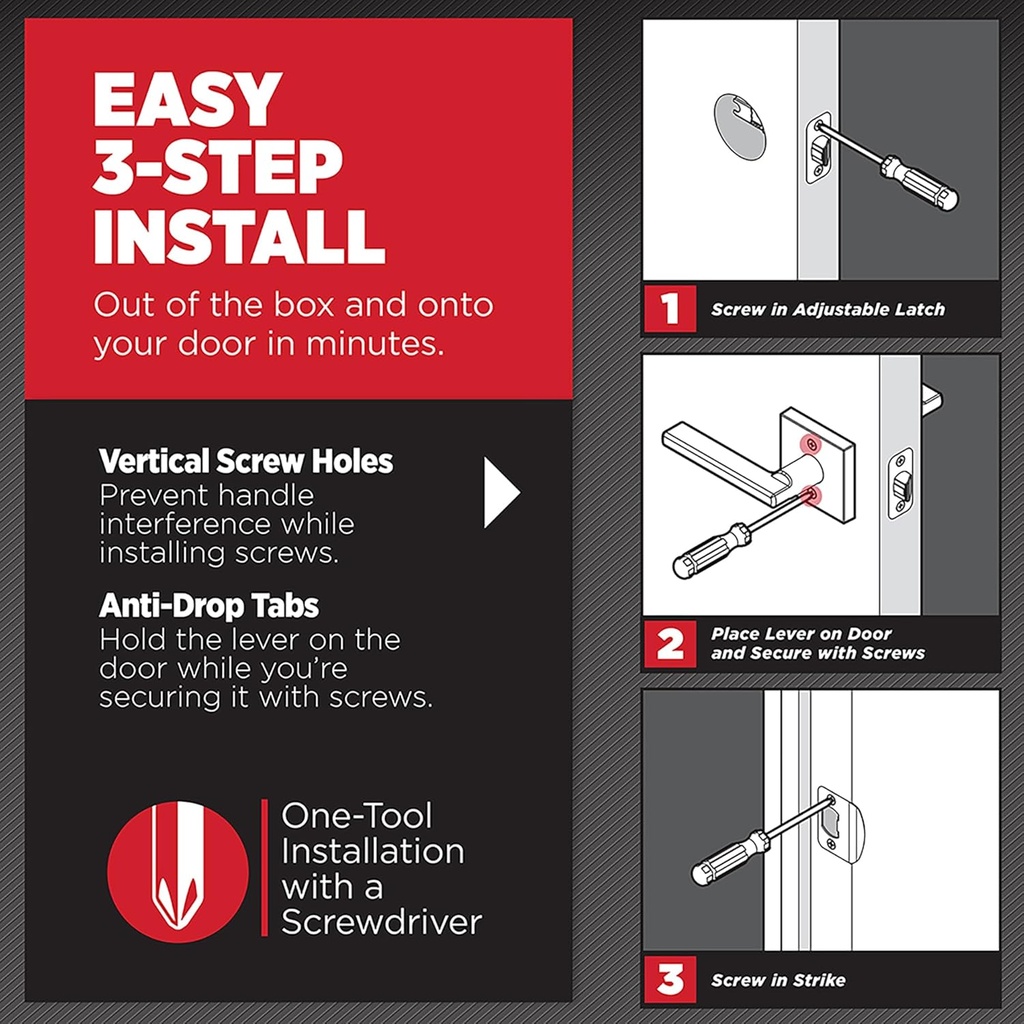 EASY 3-STEP INSTALL

Out of the box and onto your door in minutes.

Vertical Screw Holes
Prevent handle interference while installing screws.

Anti-Drop Tabs
Hold the lever on the door while you're securing it with screws.

One-Tool Installation with a Screwdriver

1 Screw in Adjustable Latch

2 Place Lever on Door and Secure with Screws

3 Screw in Strike