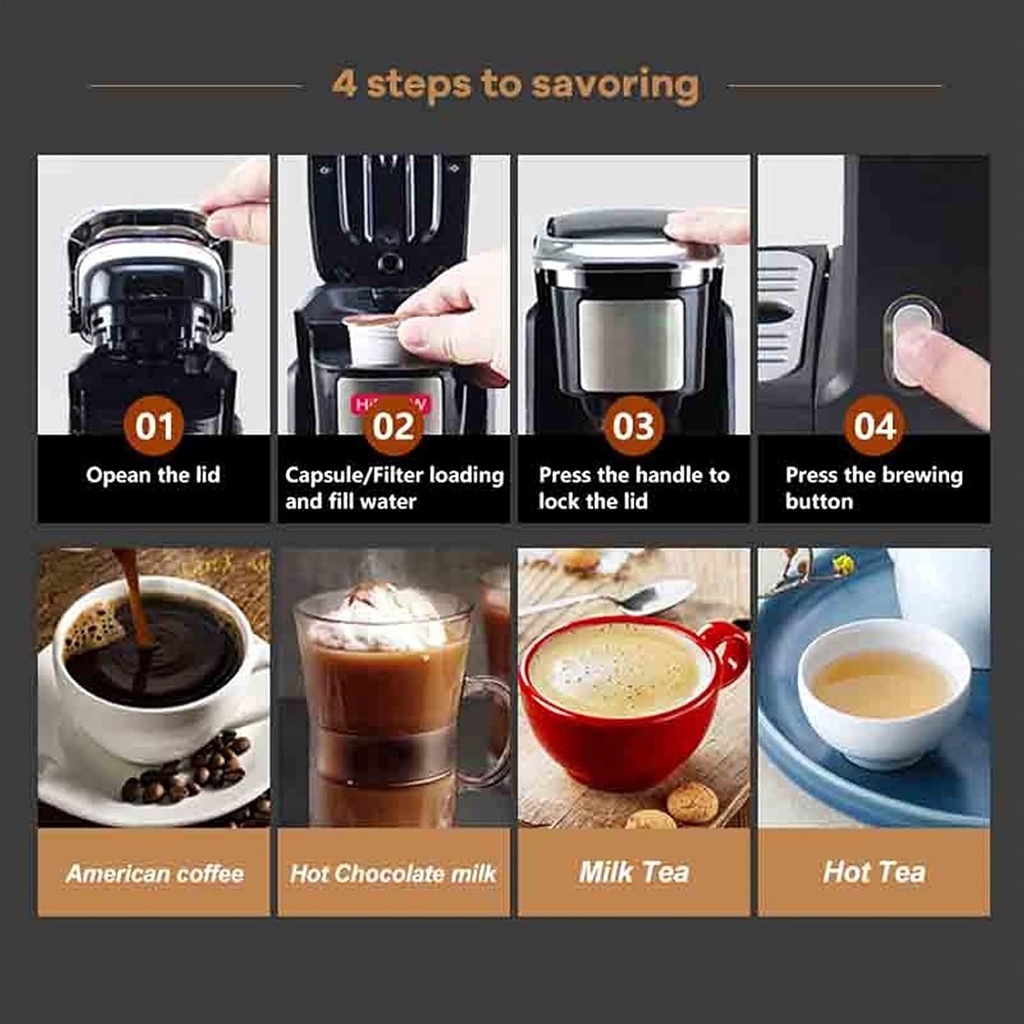 4 steps to savoring

01
Opean the lid

02
Capsule/Filter loading and fill water

03
Press the handle to lock the lid

04
Press the brewing button

American coffee

Hot Chocolate milk

Milk Tea

Hot Tea