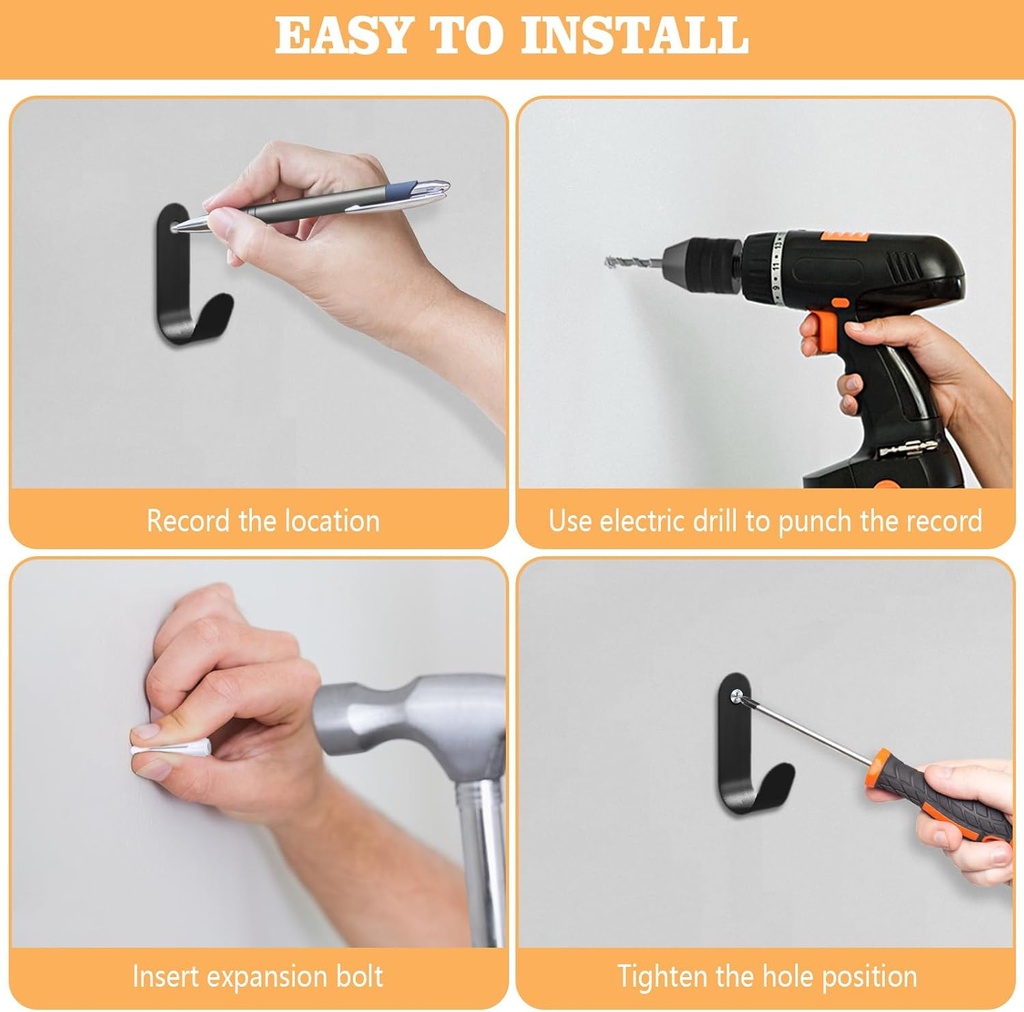 EASY TO INSTALL

Record the location

Use electric drill to punch the record

Insert expansion bolt

Tighten the hole position