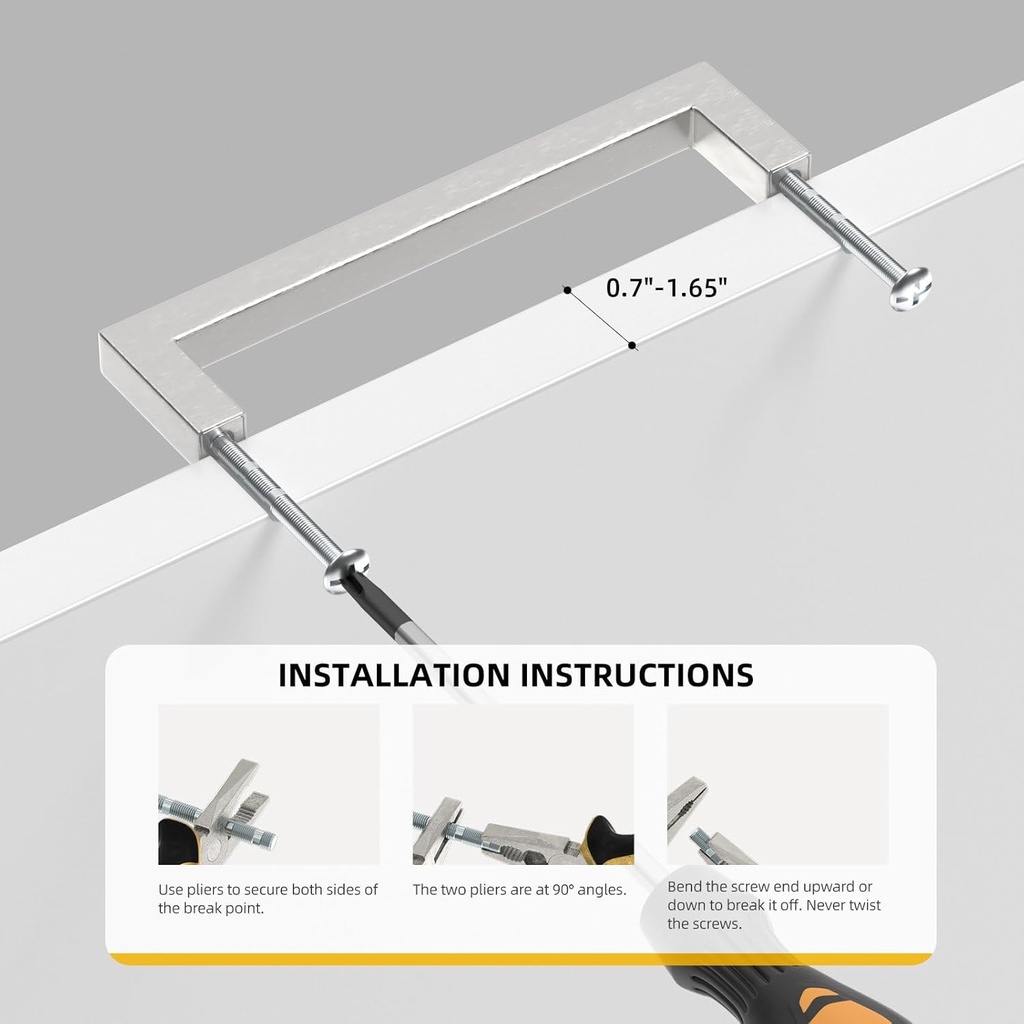 0.7"-1.65"

INSTALLATION INSTRUCTIONS

Use pliers to secure both sides of the break point.

The two pliers are at 90° angles.

Bend the screw end upward or down to break it off. Never twist the screws.