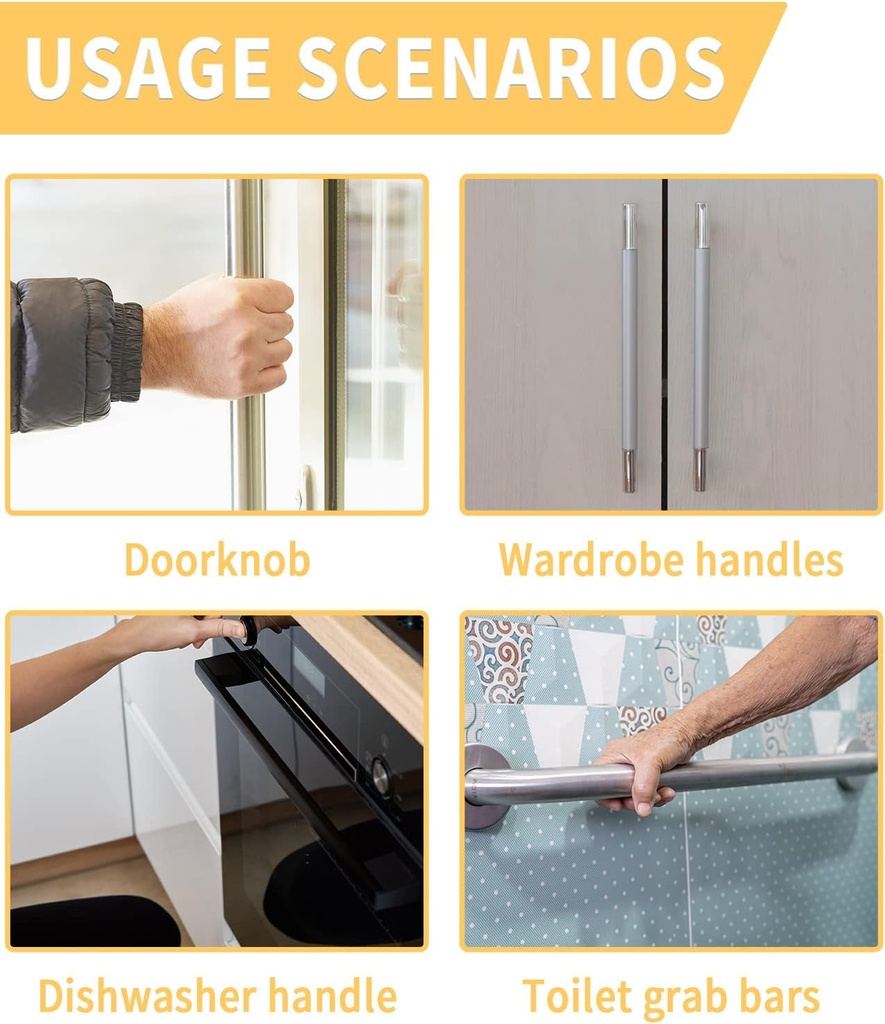 USAGE SCENARIOS

Doorknob

Wardrobe handles

Dishwasher handle

Toilet grab bars