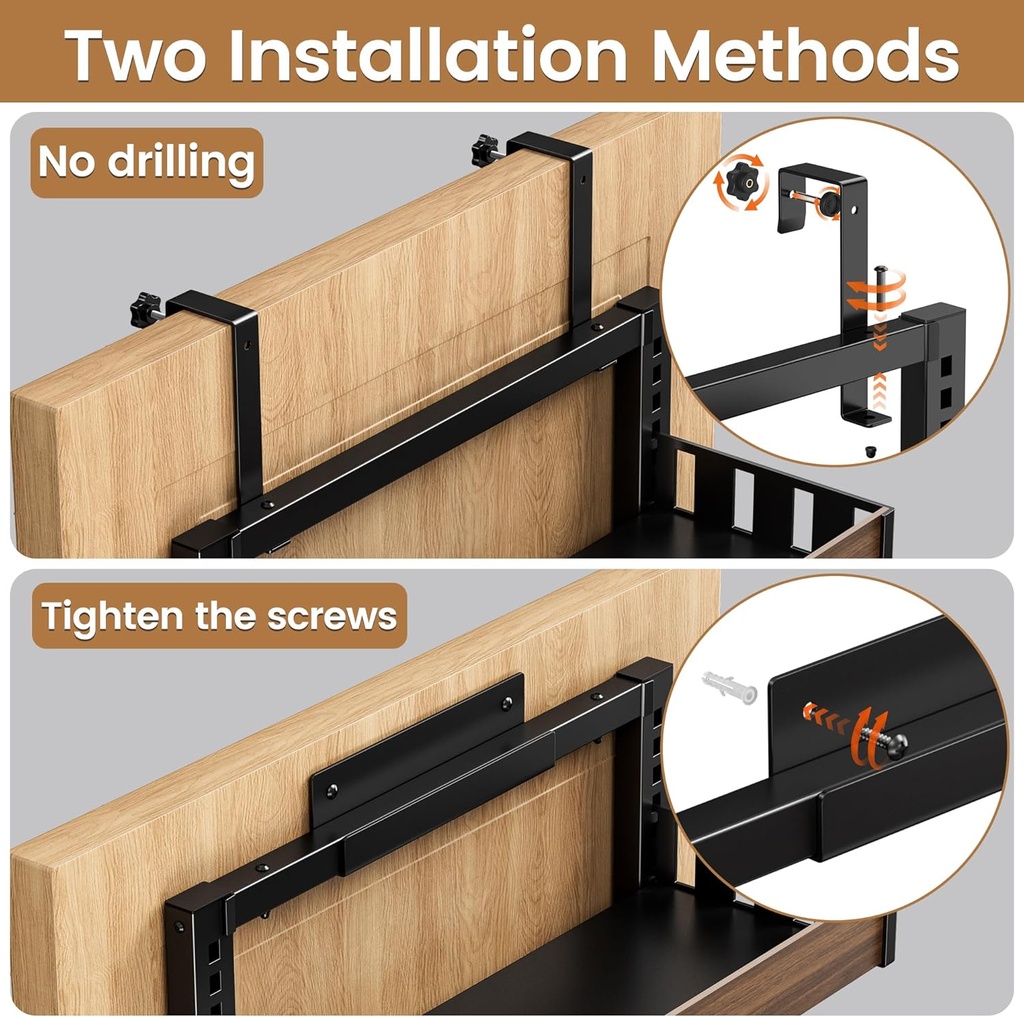 Two Installation Methods

No drilling

Tighten the screws