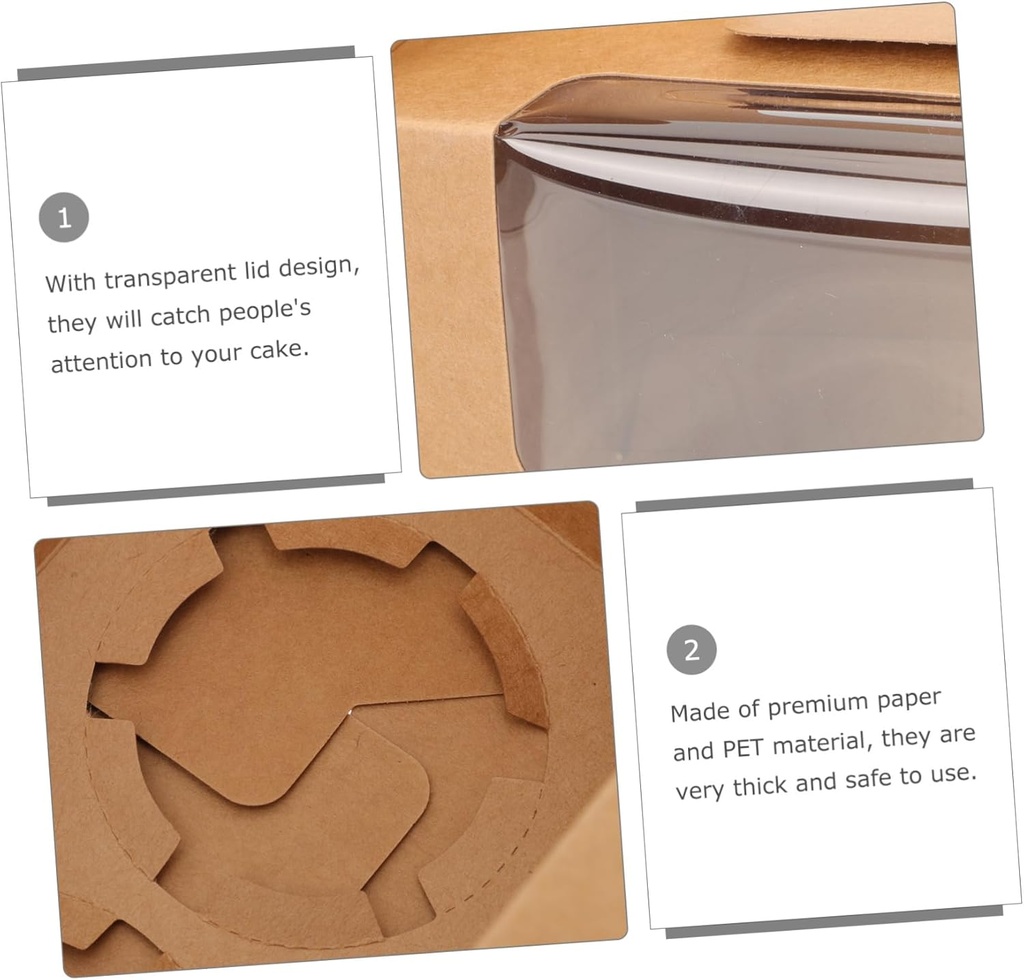 1

With transparent lid design, they will catch people's attention to your cake.

2

Made of premium paper and PET material, they are very thick and safe to use.