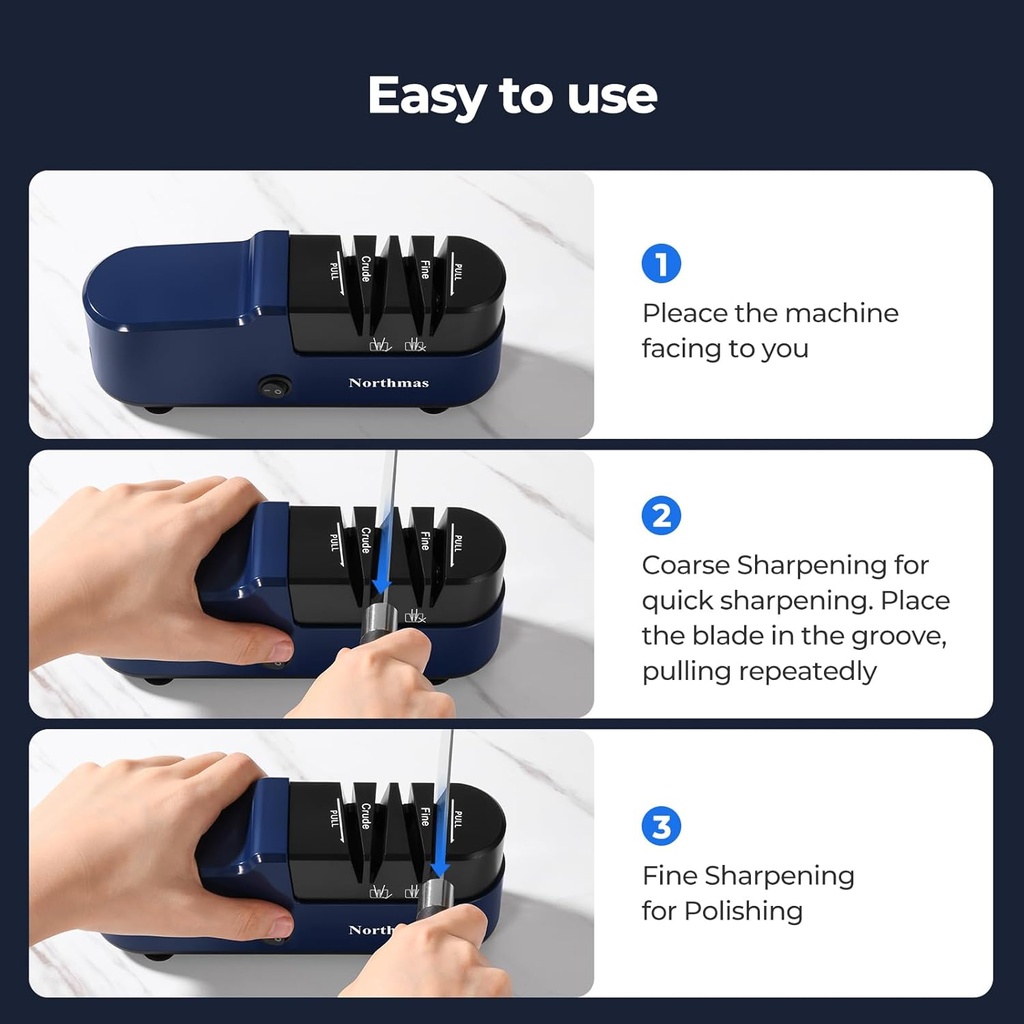 Easy to use

PULL Crude Fine PULL

Northmas

1

Pleace the machine facing to you

PULL Crude Fine PULL

2

Coarse Sharpening for quick sharpening. Place the blade in the groove, pulling repeatedly

PULL Crude Fine PULL

North

3

Fine Sharpening for Polishing