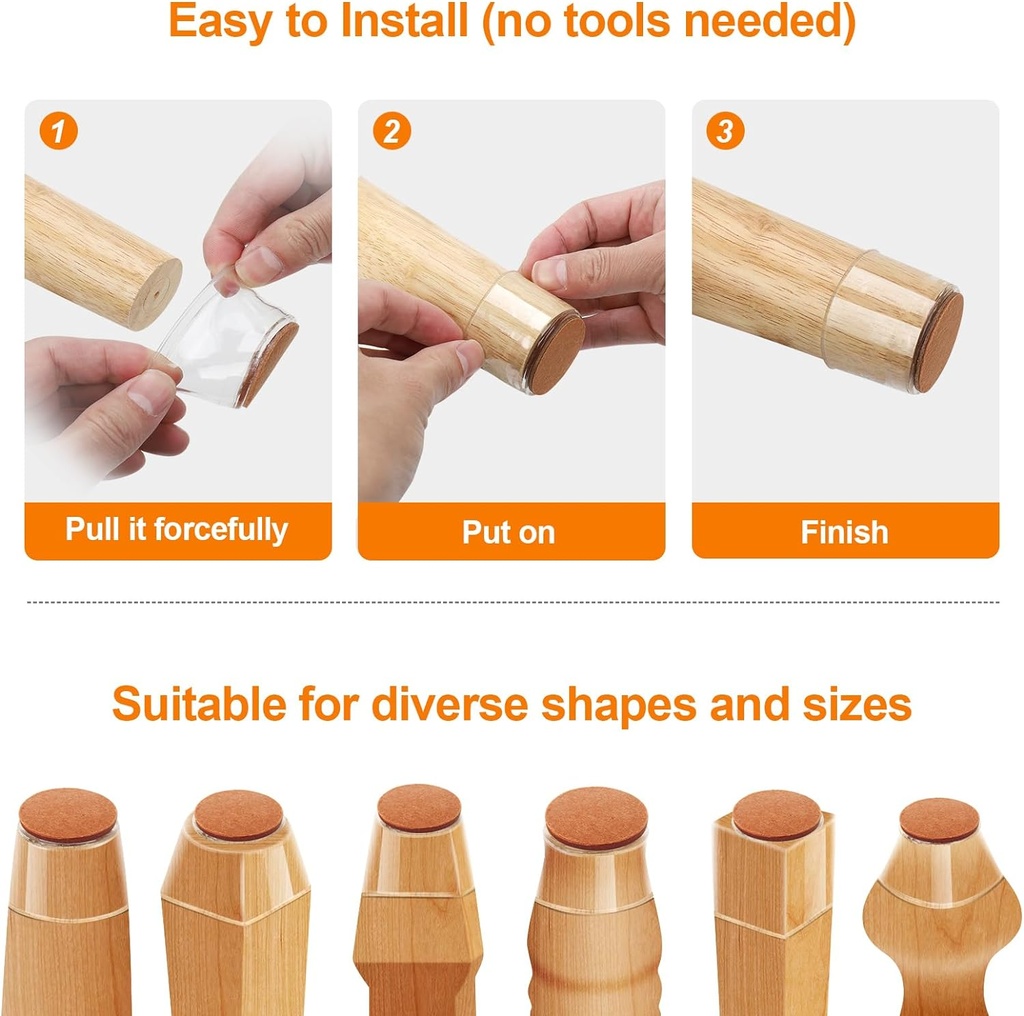 Easy to Install (no tools needed)

1

Pull it forcefully

2

Put on

3

Finish

Suitable for diverse shapes and sizes